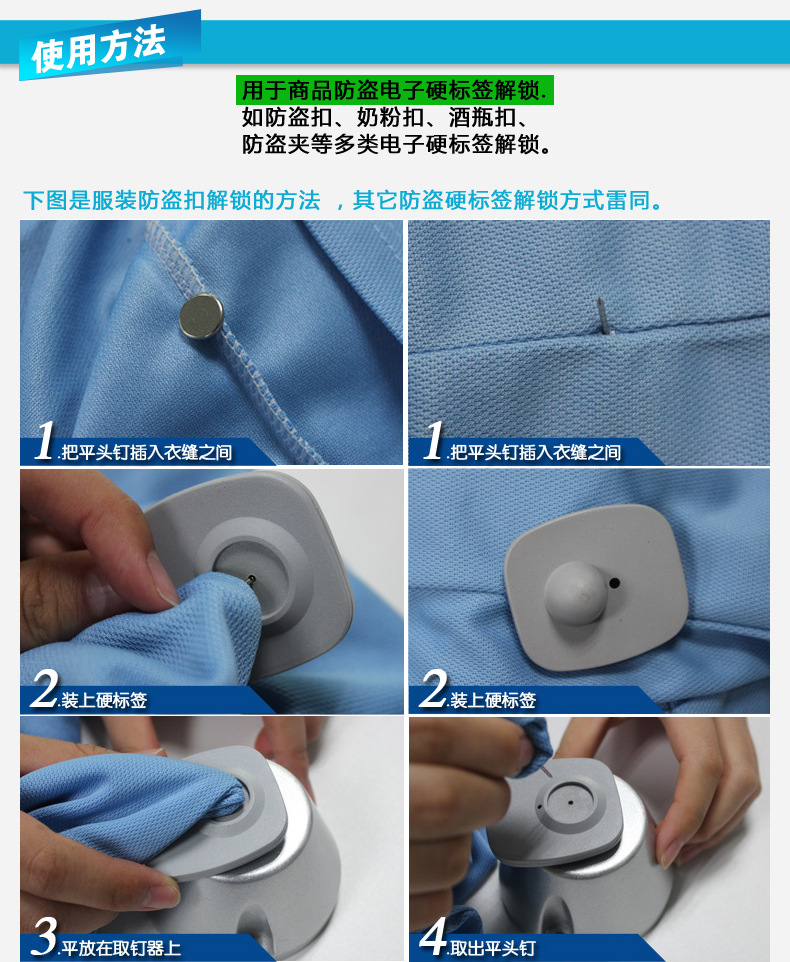 使用方法

用于商品防盗电子硬标签解锁.
如防盗扣、奶粉扣、酒瓶扣、
防盗夹等多类电子硬标签解锁。

下图是服装防盗扣解锁的方法 ，其它防盗硬标签解锁方式雷同。

1.把平头钉插入衣缝之间

1.把平头钉插入衣缝之间

2.装上硬标签

2.装上硬标签

3.平放在取钉器上

4.取出平头钉