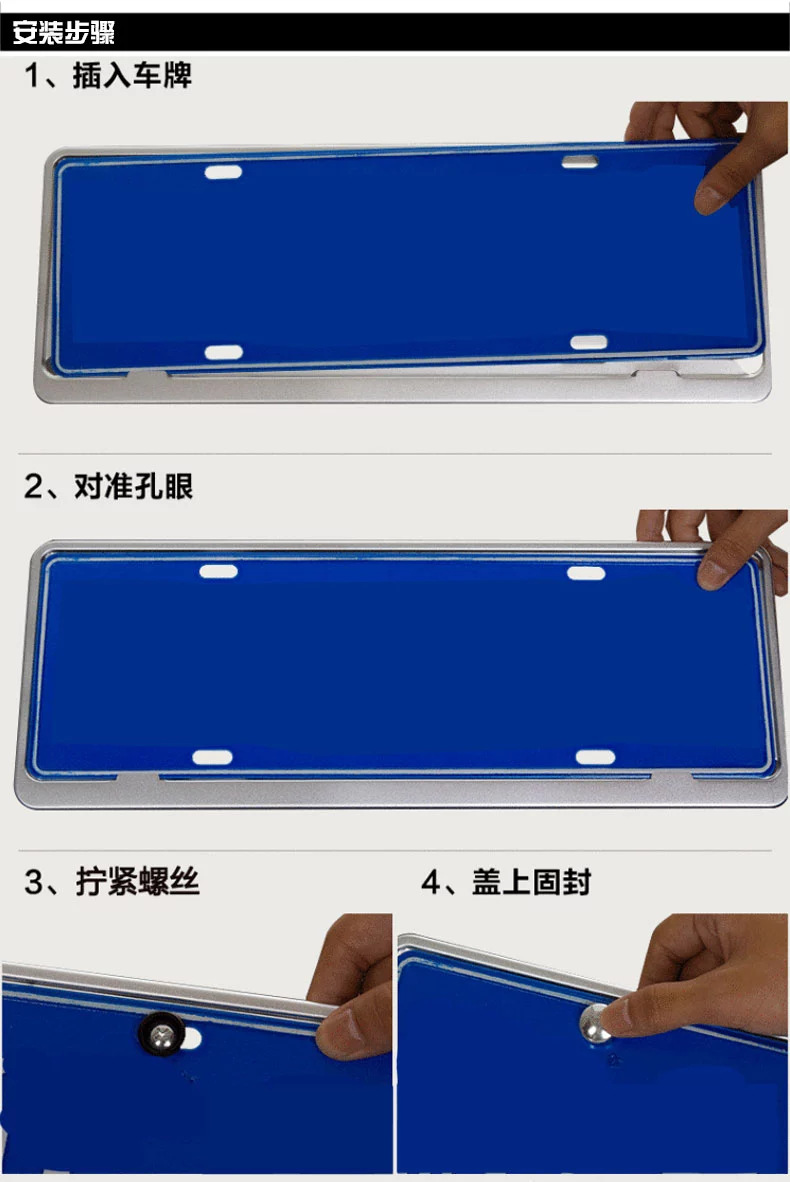 安装步骤

1、插入车牌

2、对准孔眼

3、拧紧螺丝

4、盖上固封