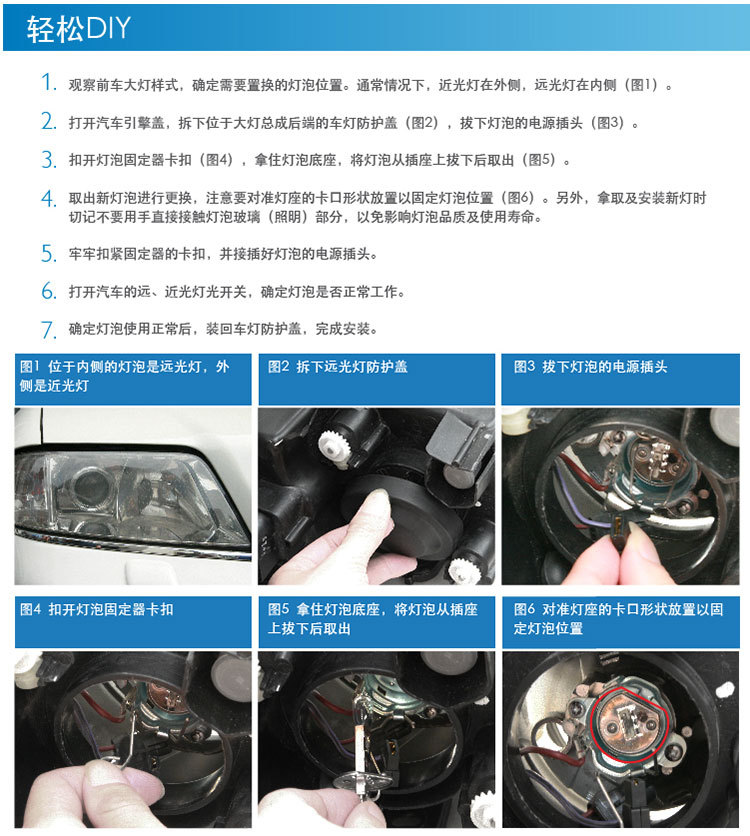 轻松DIY

1. 观察前车大灯样式，确定需要置换的灯泡位置。通常情况下，近光灯在外侧，远光灯在内侧（图1）。

2. 打开汽车引擎盖，拆下位于大灯总成后端的车灯防护盖（图2），拔下灯泡的电源插头（图3）。

3. 扣开灯泡固定器卡扣（图4），拿住灯泡底座，将灯泡从插座上拔下后取出（图5）。

4. 取出新灯泡进行更换，注意要对准灯座的卡口形状放置以固定灯泡位置（图6）。另外，拿取及安装新灯时切记不要用手直接接触灯泡玻璃（照明）部分，以免影响灯泡品质及使用寿命。

5. 牢牢扣紧固定器的卡扣，并接插好灯泡的电源插头。

6. 打开汽车的远、近光灯光开关，确定灯泡是否正常工作。

7. 确定灯泡使用正常后，装回车灯防护盖，完成安装。

图1 位于内侧的灯泡是远光灯，外侧是近光灯

图2 拆下远光灯防护盖

图3 拔下灯泡的电源插头

图4 扣开灯泡固定器卡扣

图5 拿住灯泡底座，将灯泡从插座上拔下后取出

图6 对准灯座的卡口形状放置以固定灯泡位置