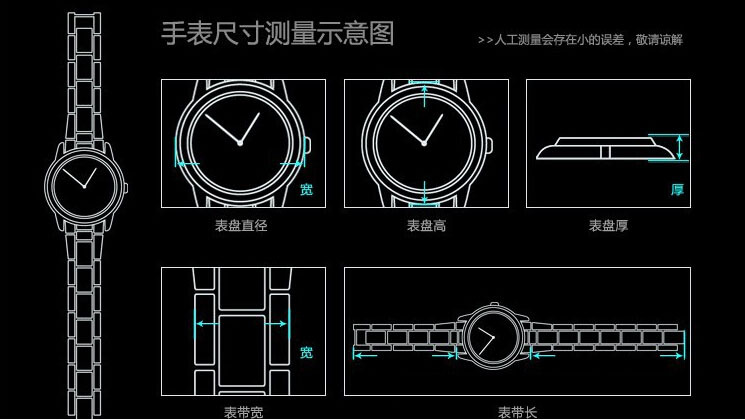 手表尺寸测量示意图

>>人工测量会存在小的误差，敬请谅解

宽

表盘直径

表盘高

厚

表盘厚

宽

表带宽

表带长