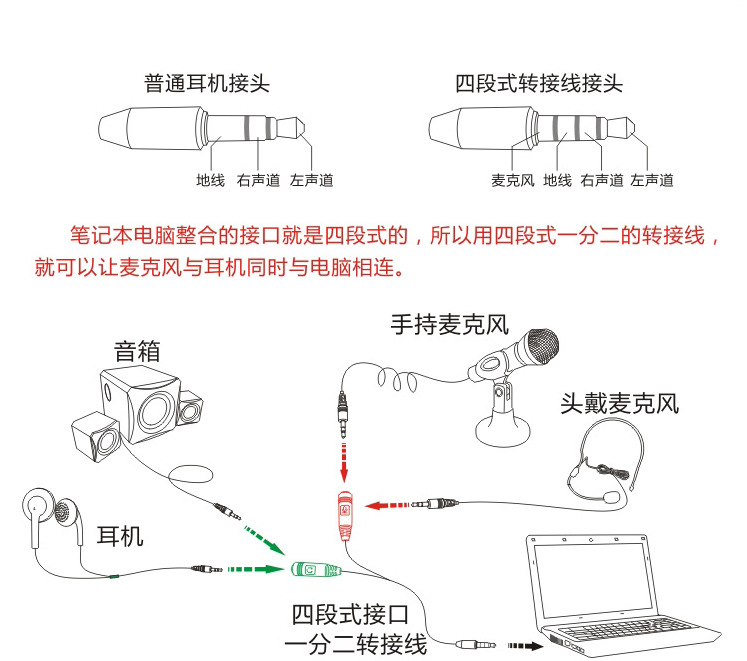 普通耳机接头

地线 右声道 左声道

四段式转接线接头

麦克风 地线 右声道 左声道

笔记本电脑整合的接口就是四段式的，所以用四段式一分二的转接线，就可以让麦克风与耳机同时与电脑相连。

音箱

手持麦克风

头戴麦克风

耳机

四段式接口
一分二转接线