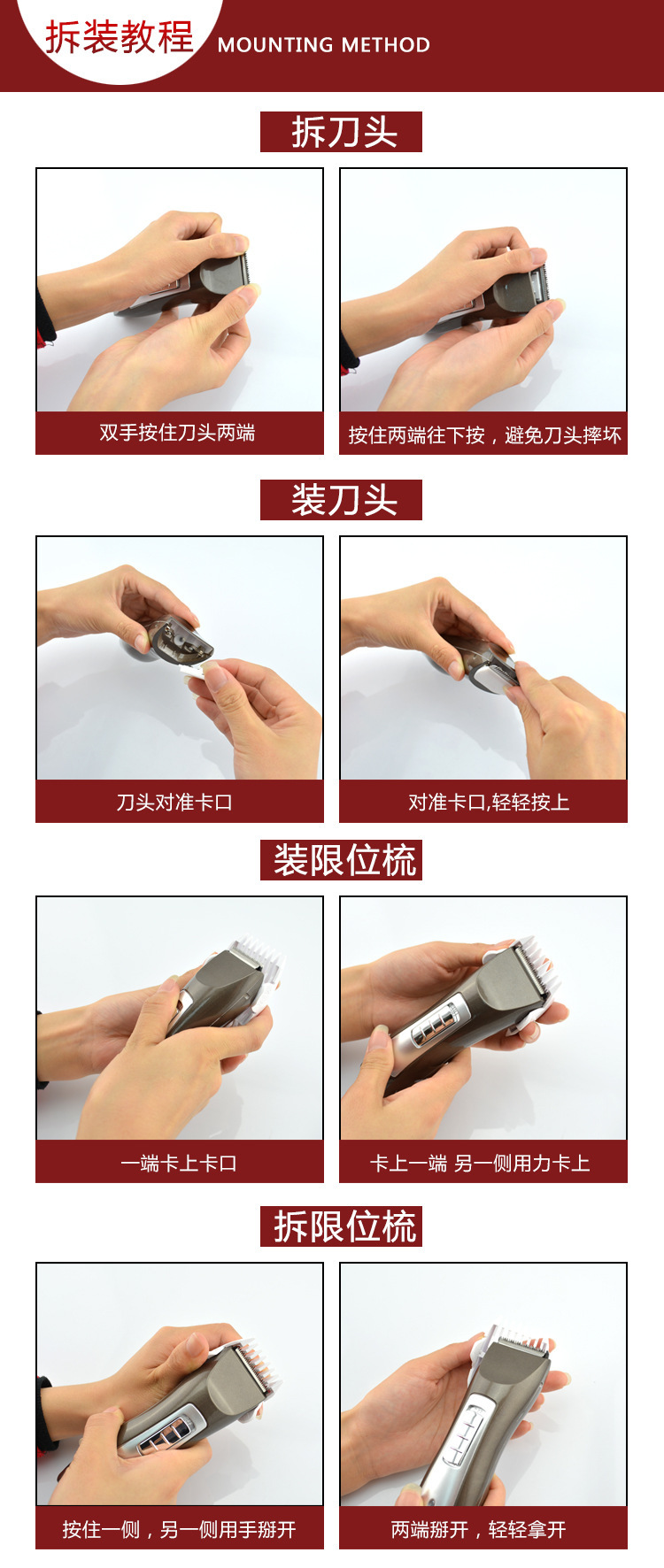 拆装教程 MOUNTING METHOD

拆刀头

双手按住刀头两端

按住两端往下按，避免刀头摔坏

装刀头

刀头对准卡口

对准卡口,轻轻按上

装限位梳

一端卡上卡口

卡上一端 另一侧用力卡上

拆限位梳

按住一侧，另一侧用手掰开

两端掰开，轻轻拿开