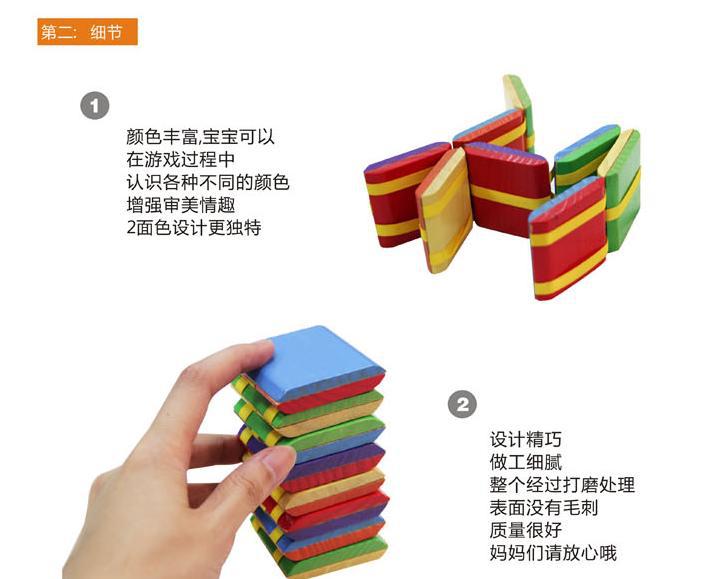 第二：细节

1

颜色丰富,宝宝可以
在游戏过程中
认识各种不同的颜色
增强审美情趣
2面色设计更独特

2

设计精巧
做工细腻
整个经过打磨处理
表面没有毛刺
质量很好
妈妈们请放心哦