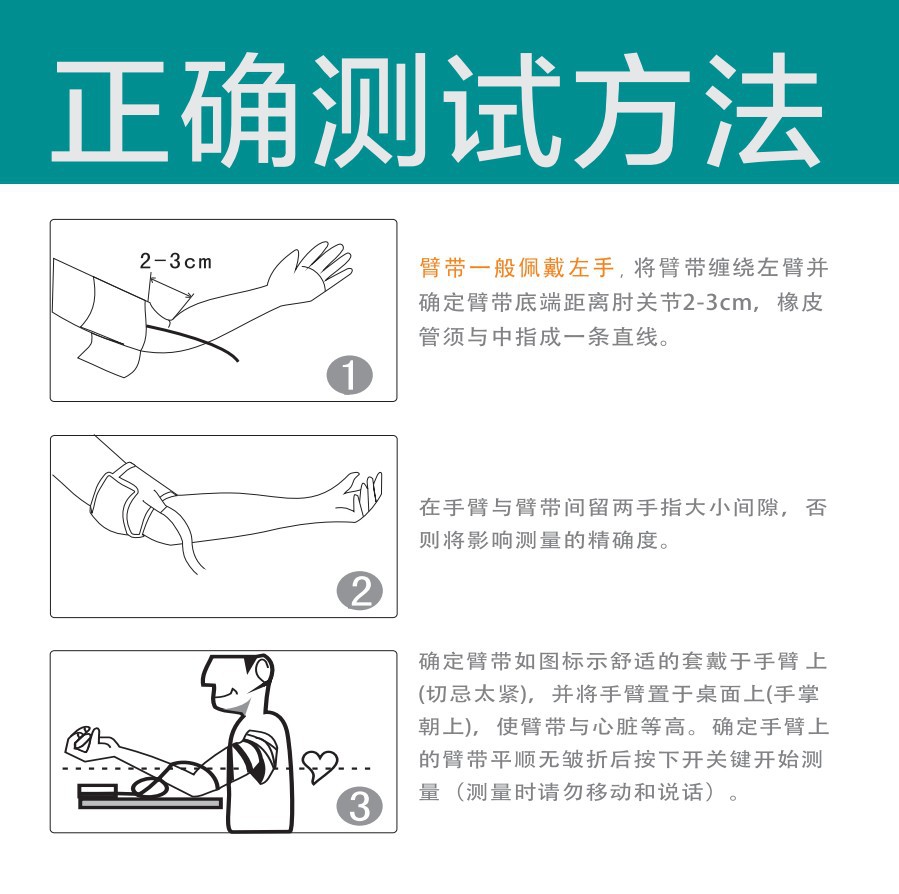 正确测试方法

2-3cm

1

臂带一般佩戴左手，将臂带缠绕左臂并确定臂带底端距离肘关节2-3cm，橡皮管须与中指成一条直线。

2

在手臂与臂带间留两手指大小间隙，否则将影响测量的精确度。

3

确定臂带如图标示舒适的套戴于手臂上(切忌太紧)，并将手臂置于桌面上(手掌朝上)，使臂带与心脏等高。确定手臂上的臂带平顺无皱折后按下开关键开始测量（测量时请勿移动和说话）。