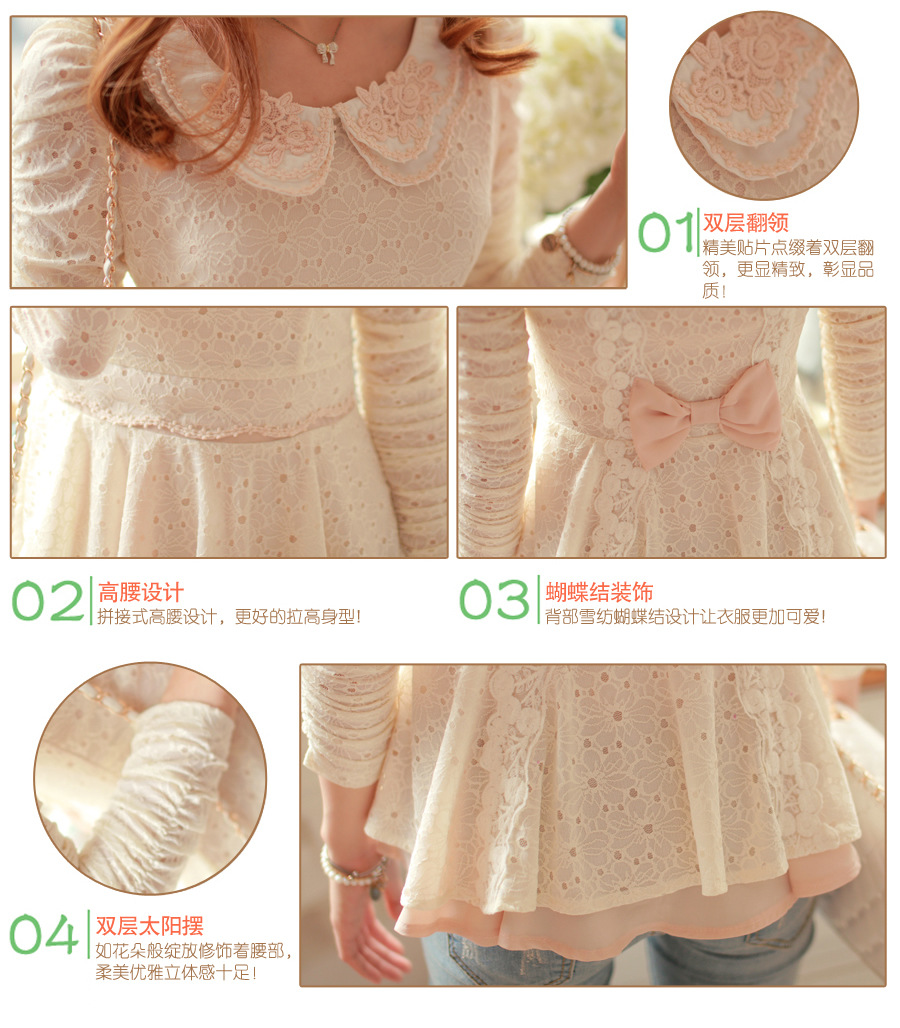 01 双层翻领
精美贴片点缀着双层翻领，更显精致，彰显品质！

02 高腰设计
拼接式高腰设计，更好的拉高身型！

03 蝴蝶结装饰
背部雪纺蝴蝶结设计让衣服更加可爱！

04 双层太阳摆
如花朵般绽放修饰着腰部，柔美优雅立体感十足！