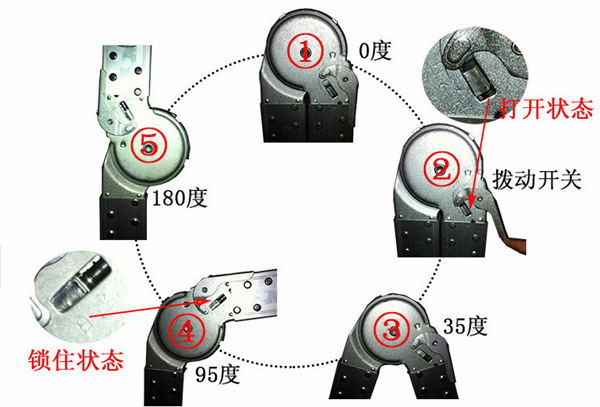 ① 0度

打开状态

② 拨动开关

③ 35度

④ 95度

锁住状态

⑤ 180度