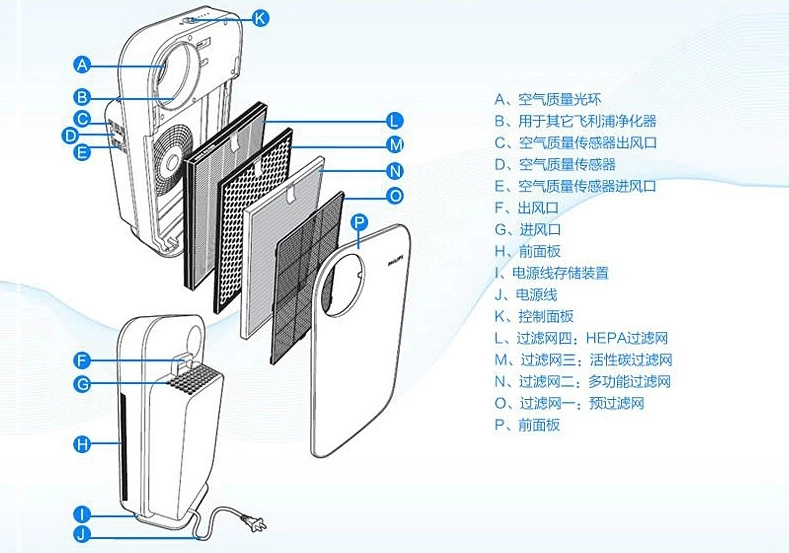 K
A
B
C
D
E
L
M
N
O
P
PHILIPS
F
G
H
I
J

A、空气质量光环
B、用于其它飞利浦净化器
C、空气质量传感器出风口
D、空气质量传感器
E、空气质量传感器进风口
F、出风口
G、进风口
H、前面板
I、电源线存储装置
J、电源线
K、控制面板
L、过滤网四：HEPA过滤网
M、过滤网三：活性碳过滤网
N、过滤网二：多功能过滤网
O、过滤网一：预过滤网
P、前面板