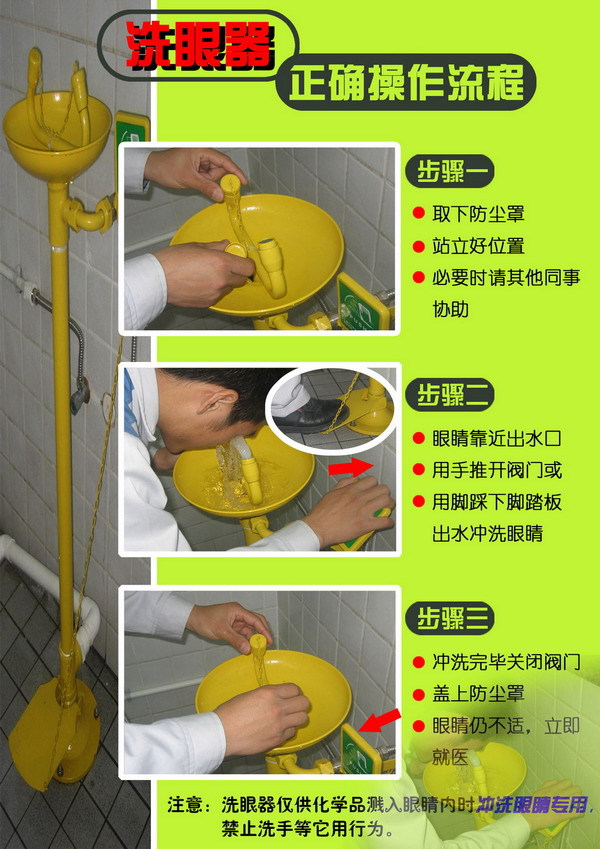 洗眼器

正确操作流程

步骤一

取下防尘罩

站立好位置

必要时请其他同事协助

步骤二

眼睛靠近出水口

用手推开阀门或

用脚踩下脚踏板出水冲洗眼睛

步骤三

冲洗完毕关闭阀门

盖上防尘罩

眼睛仍不适，立即就医

注意：洗眼器仅供化学品溅入眼睛内时冲洗眼睛专用，禁止洗手等它用行为。