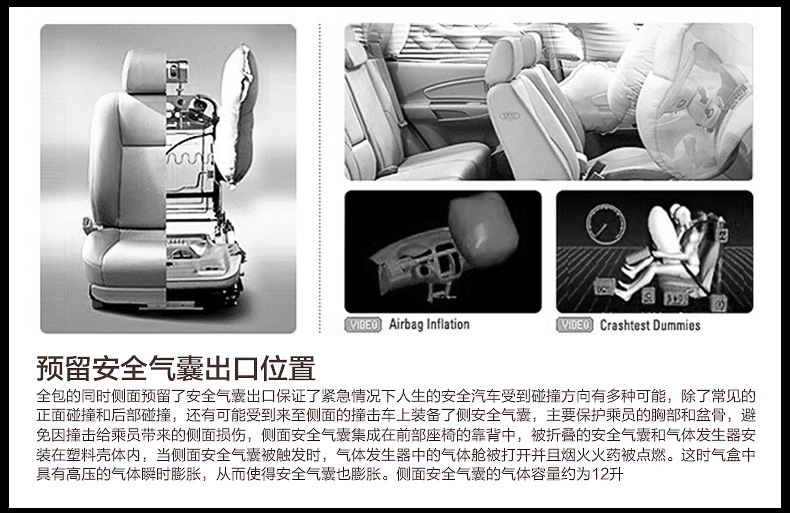 VIDEO Airbag Inflation

VIDEO Crashtest Dummies

预留安全气囊出口位置

全包的同时侧面预留了安全气囊出口保证了紧急情况下人生的安全汽车受到碰撞方向有多种可能，除了常见的正面碰撞和后部碰撞，还有可能受到来至侧面的撞击车上装备了侧安全气囊，主要保护乘员的胸部和盆骨，避免因撞击给乘员带来的侧面损伤，侧面安全气囊集成在前部座椅的靠背中，被折叠的安全气囊和气体发生器安装在塑料壳体内，当侧面安全气囊被触发时，气体发生器中的气体舱被打开并且烟火火药被点燃。这时气盒中具有高压的气体瞬时膨胀，从而使得安全气囊也膨胀。侧面安全气囊的气体容量约为12升