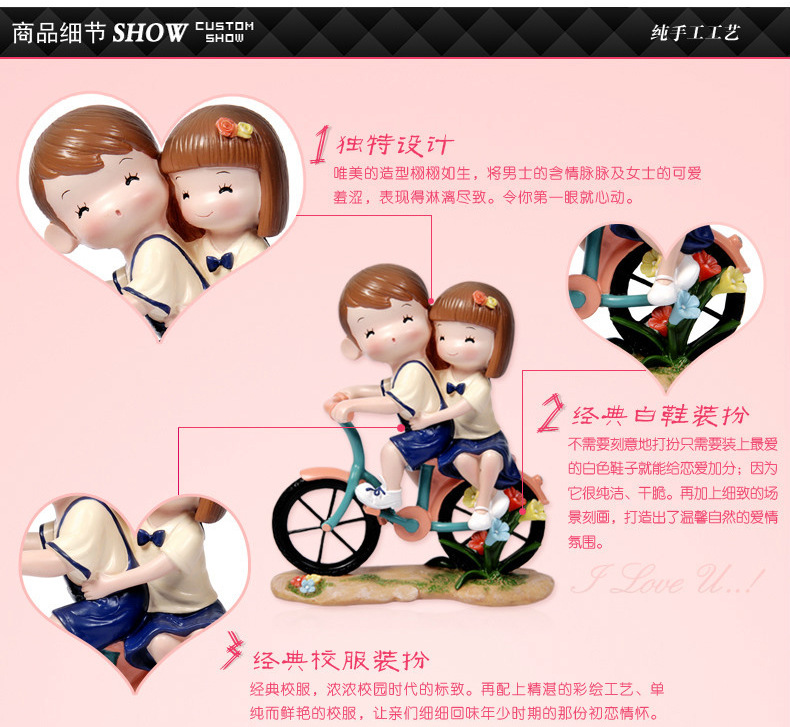 商品细节 SHOW CUSTOM SHOW

纯手工工艺

1 独特设计

唯美的造型栩栩如生，将男士的含情脉脉及女士的可爱羞涩，表现得淋漓尽致。令你第一眼就心动。

2 经典白鞋装扮

不需要刻意地打扮只需要装上最爱的白色鞋子就能给恋爱加分；因为它很纯洁、干脆。再加上细致的场景刻画，打造出了温馨自然的爱情氛围。

I Love U..!

3 经典校服装扮

经典校服，浓浓校园时代的标致。再配上精湛的彩绘工艺、单纯而鲜艳的校服，让亲们细细回味年少时期的那份初恋情怀。