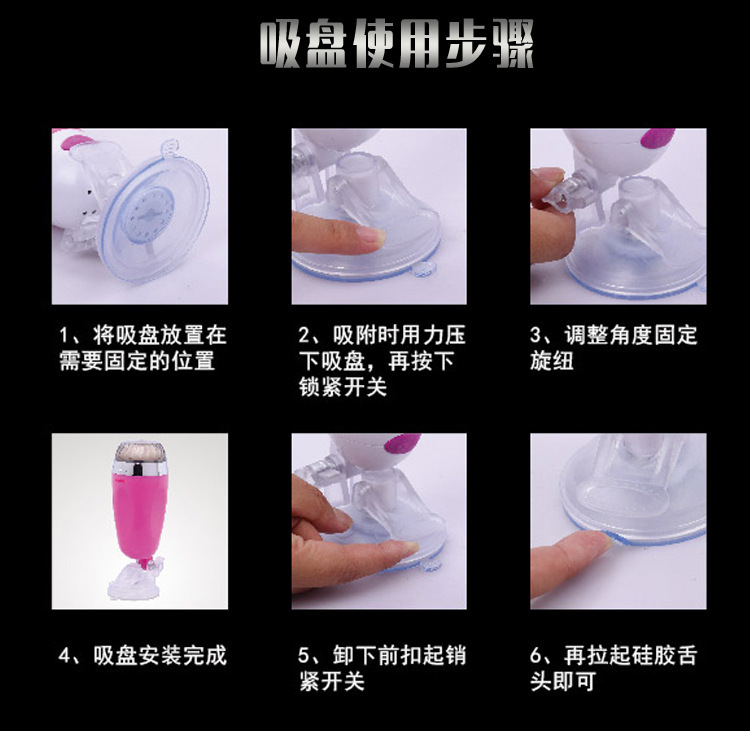 吸盘使用步骤

1、将吸盘放置在需要固定的位置

2、吸附时用力压下吸盘，再按下锁紧开关

3、调整角度固定旋纽

4、吸盘安装完成

5、卸下前扣起销紧开关

6、再拉起硅胶舌头即可