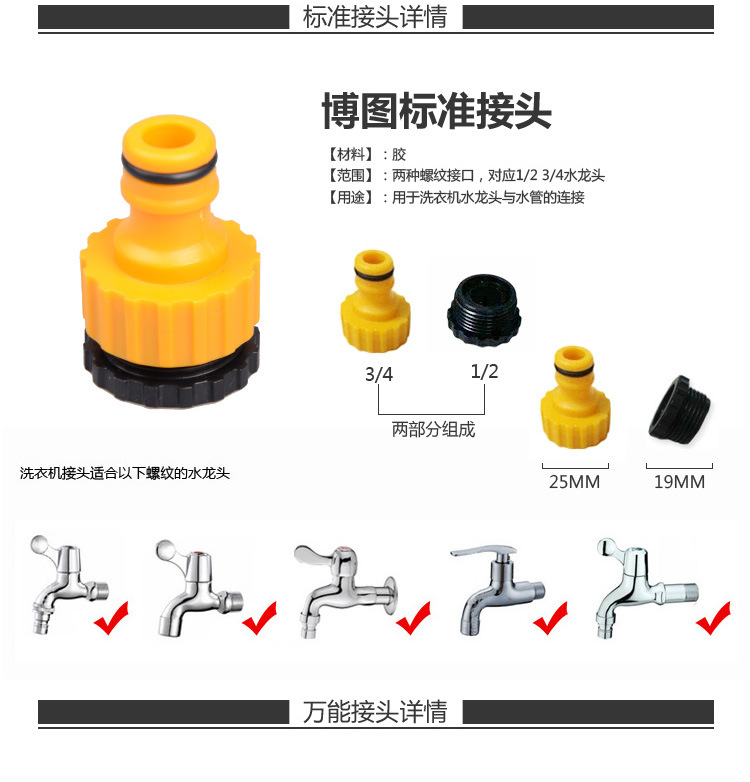 标准接头详情

博图标准接头

【材料】：胶
【范围】：两种螺纹接口，对应1/2 3/4水龙头
【用途】：用于洗衣机水龙头与水管的连接

3/4

1/2

两部分组成

25MM

19MM

洗衣机接头适合以下螺纹的水龙头

万能接头详情