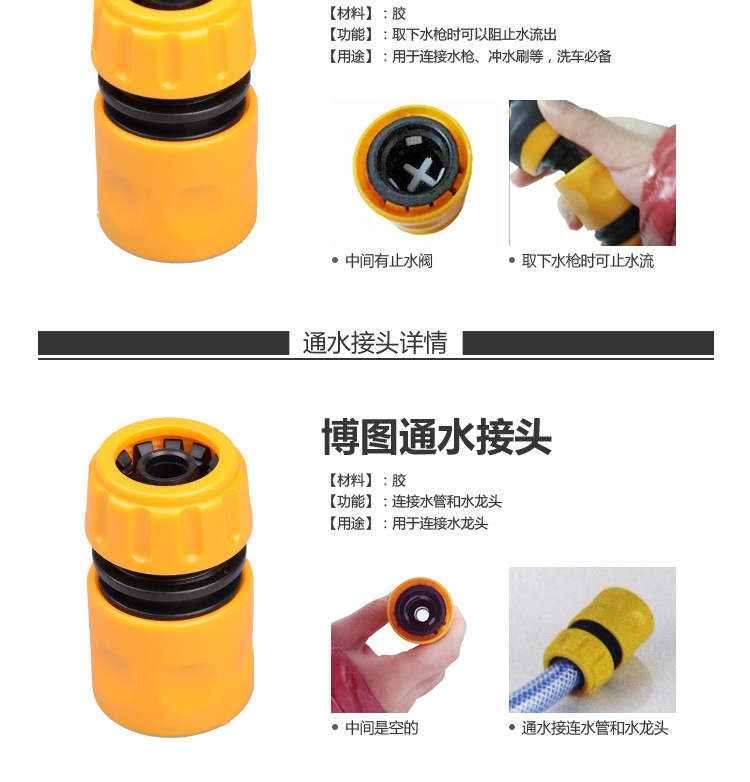 【材料】：胶
【功能】：取下水枪时可以阻止水流出
【用途】：用于连接水枪、冲水刷等，洗车必备

• 中间有止水阀

• 取下水枪时可止水流

通水接头详情

博图通水接头

【材料】：胶
【功能】：连接水管和水龙头
【用途】：用于连接水龙头

• 中间是空的

• 通水接连水管和水龙头