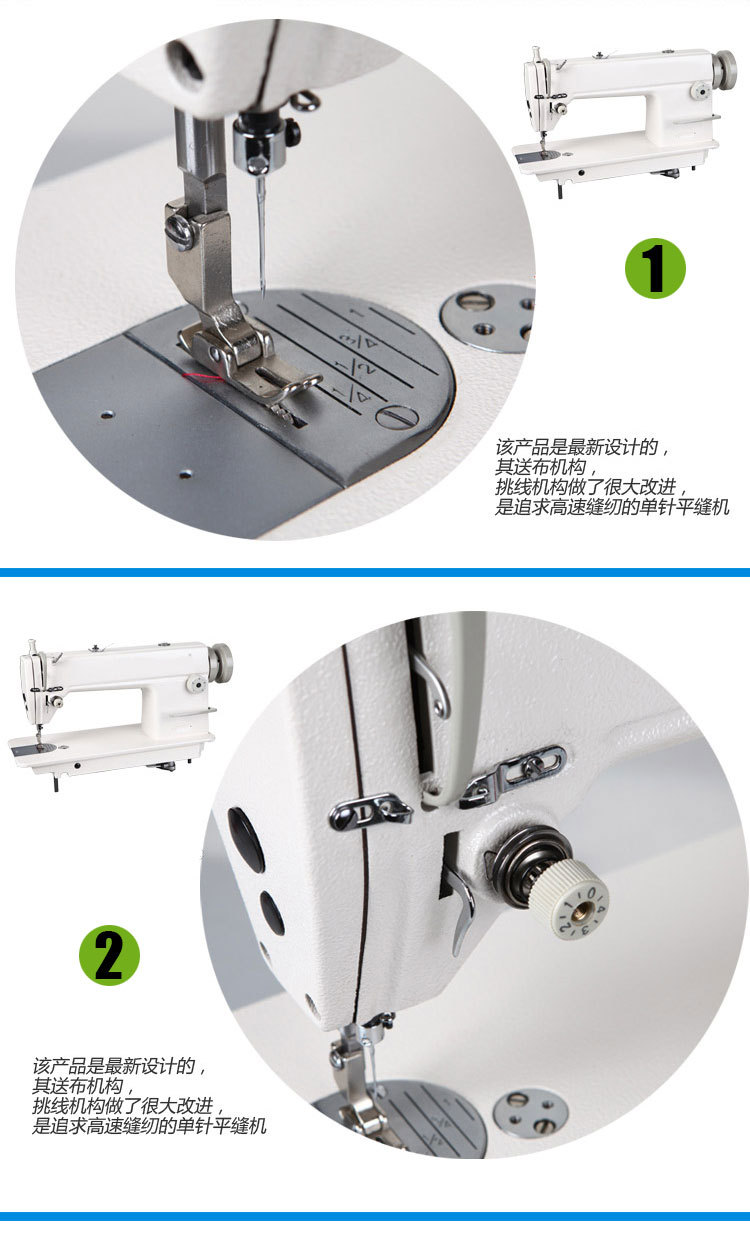 1

该产品是最新设计的，
其送布机构，
挑线机构做了很大改进，
是追求高速缝纫的单针平缝机

2

该产品是最新设计的，
其送布机构，
挑线机构做了很大改进，
是追求高速缝纫的单针平缝机