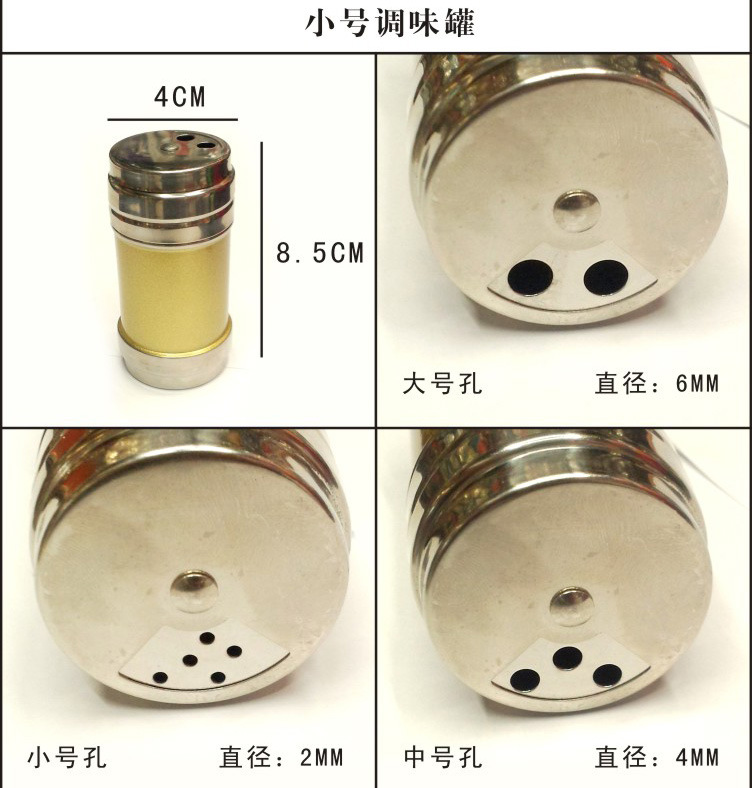 小号调味罐

4CM

8.5CM

大号孔 直径：6MM

小号孔 直径：2MM

中号孔 直径：4MM