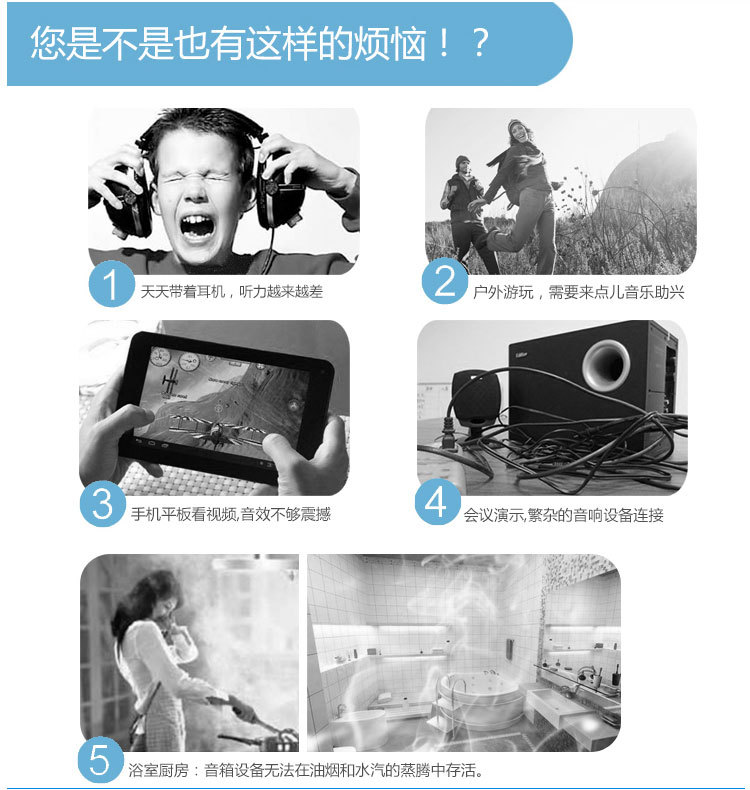 您是不是也有这样的烦恼！？

1 天天带着耳机，听力越来越差

2 户外游玩，需要来点儿音乐助兴

3 手机平板看视频,音效不够震撼

4 会议演示,繁杂的音响设备连接

5 浴室厨房：音箱设备无法在油烟和水汽的蒸腾中存活。