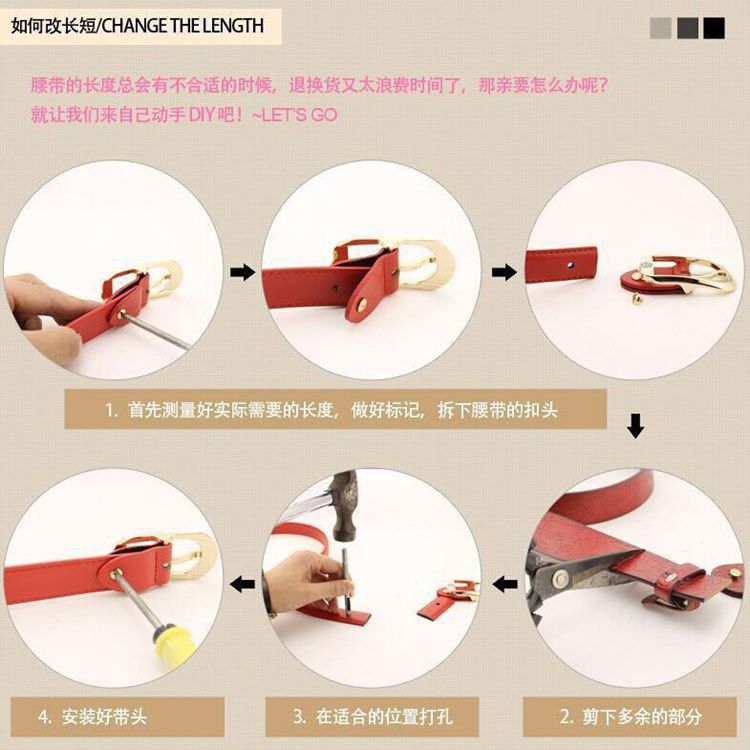 如何改长短/CHANGE THE LENGTH

腰带的长度总会有不合适的时候，退换货又太浪费时间了，那亲要怎么办呢？
就让我们来自己动手 DIY 吧！~LET'S GO

1. 首先测量好实际需要的长度，做好标记，拆下腰带的扣头

4. 安装好带头

3. 在适合的位置打孔

2. 剪下多余的部分