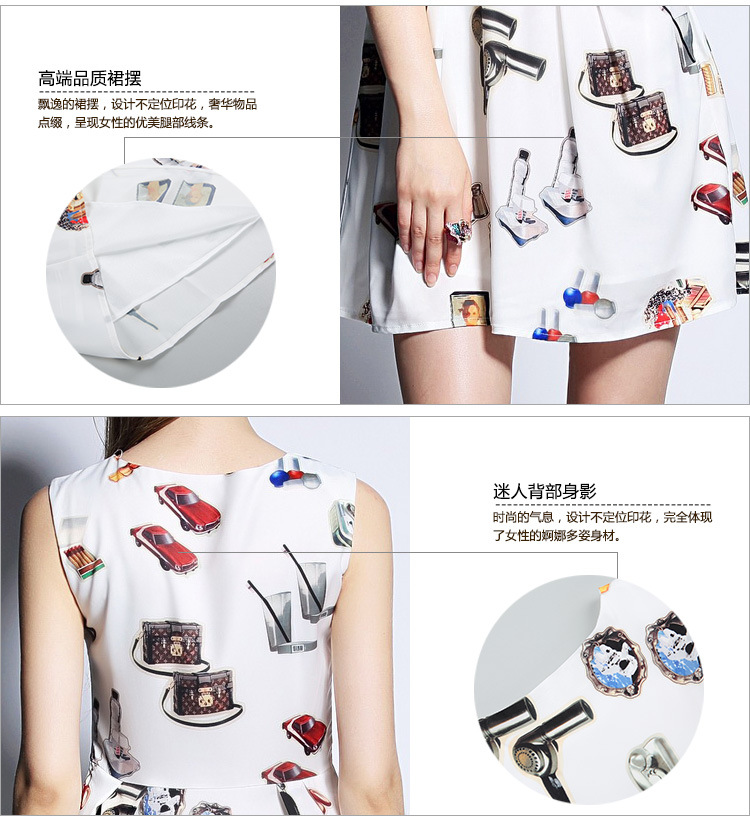 高端品质裙摆

飘逸的裙摆，设计不定位印花，奢华物品点缀，呈现女性的优美腿部线条。

迷人背部身影

时尚的气息，设计不定位印花，完全体现了女性的婀娜多姿身材。