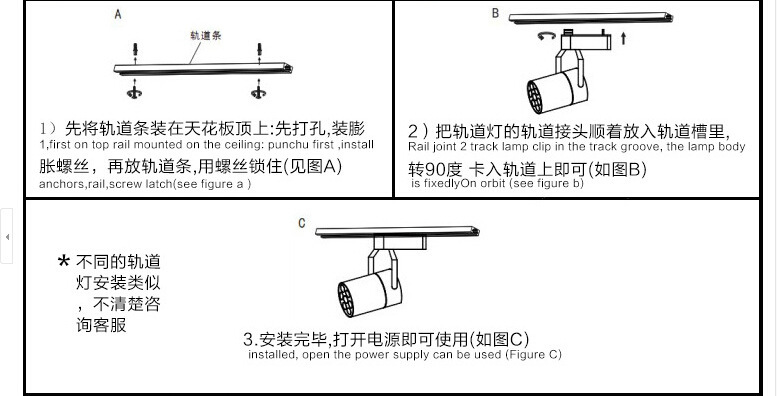 A

轨道条

1）先将轨道条装在天花板顶上:先打孔,装膨
1,first on top rail mounted on the ceiling: punchu first ,install
胀螺丝，再放轨道条，用螺丝锁住(见图A)
anchors,rail,screw latch(see figure a )

B

2）把轨道灯的轨道接头顺着放入轨道槽里,
Rail joint 2 track lamp clip in the track groove, the lamp body
转90度 卡入轨道上即可(如图B)
is fixedlyOn orbit (see figure b)

C

* 不同的轨道灯安装类似，不清楚咨询客服

3.安装完毕,打开电源即可使用(如图C)
installed, open the power supply can be used (Figure C)