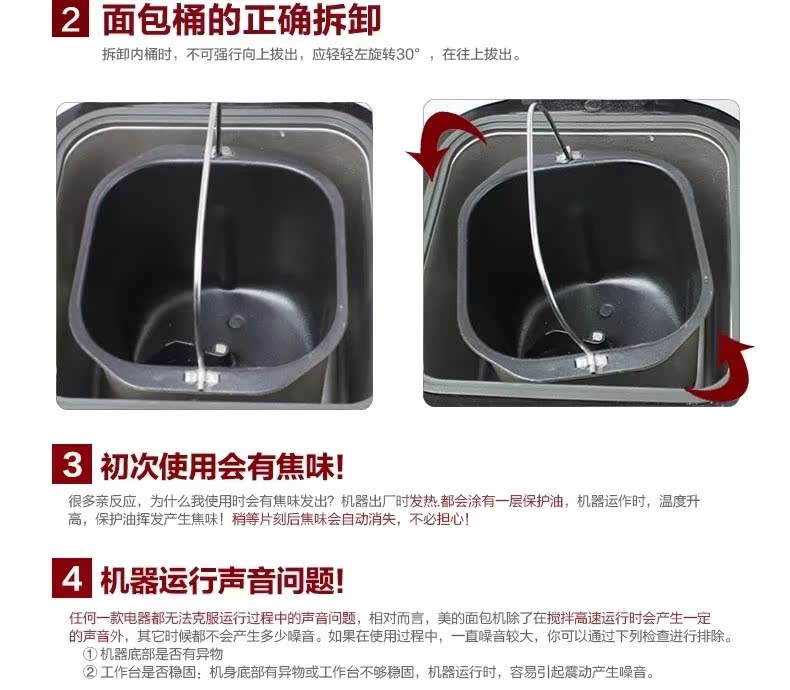 2 面包桶的正确拆卸

拆卸内桶时，不可强行向上拔出，应轻轻左旋转30°，在往上拔出。

3 初次使用会有焦味!

很多亲反应，为什么我使用时会有焦味发出？机器出厂时发热.都会涂有一层保护油，机器运作时，温度升高，保护油挥发产生焦味！稍等片刻后焦味会自动消失，不必担心！

4 机器运行声音问题!

任何一款电器都无法克服运行过程中的声音问题，相对而言，美的面包机除了在搅拌高速运行时会产生一定的声音外，其它时候都不会产生多少噪音。如果在使用过程中，一直噪音较大，你可以通过下列检查进行排除。

① 机器底部是否有异物

② 工作台是否稳固：机身底部有异物或工作台不够稳固，机器运行时，容易引起震动产生噪音。