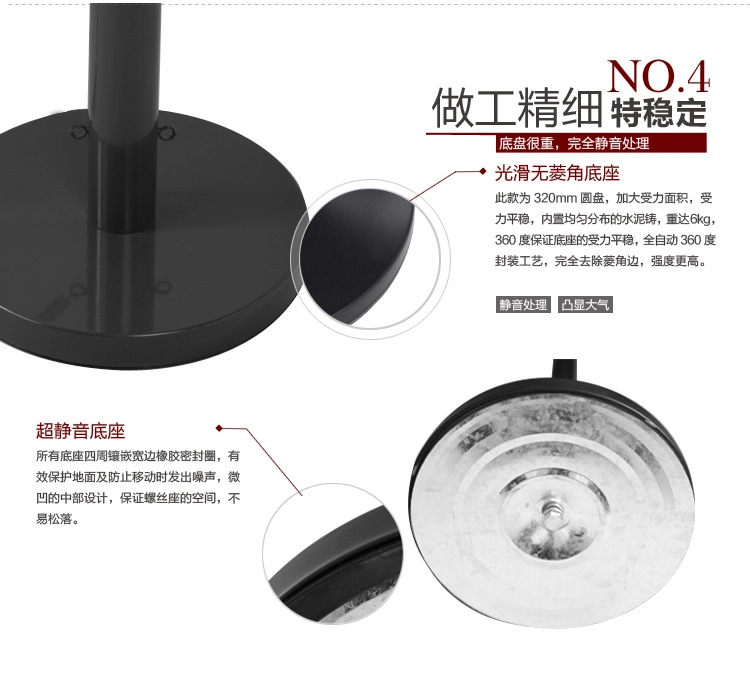 NO.4
做工精细 特稳定
底盘很重，完全静音处理

光滑无菱角底座
此款为 320mm 圆盘，加大受力面积，受力平稳，内置均匀分布的水泥铸，重达6kg，360 度保证底座的受力平稳，全自动 360 度封装工艺，完全去除菱角边，强度更高。

静音处理 凸显大气

超静音底座
所有底座四周镶嵌宽边橡胶密封圈，有效保护地面及防止移动时发出噪声，微凹的中部设计，保证螺丝座的空间，不易松落。