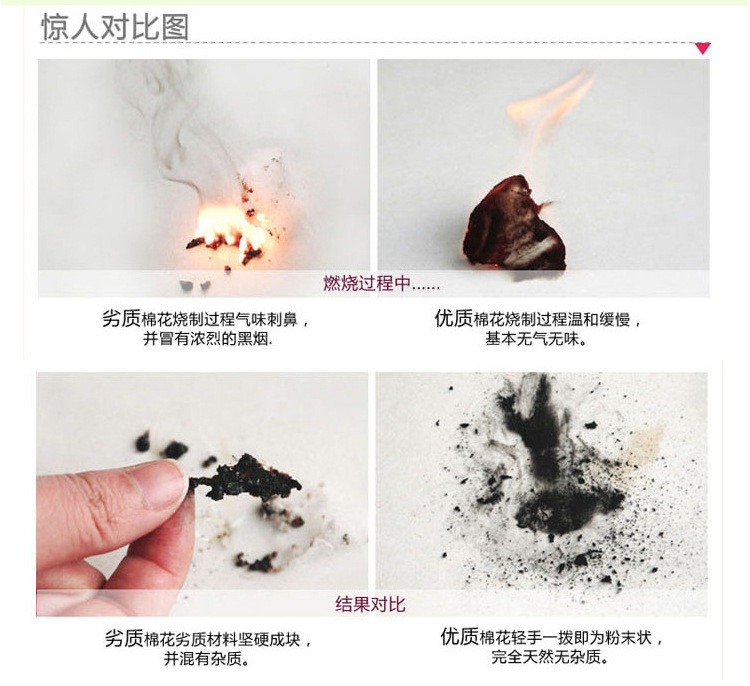 惊人对比图

燃烧过程中......

劣质棉花烧制过程气味刺鼻，并冒有浓烈的黑烟.

优质棉花烧制过程温和缓慢，基本无气无味。

结果对比

劣质棉花劣质材料坚硬成块，并混有杂质。

优质棉花轻手一拨即为粉末状，完全天然无杂质。