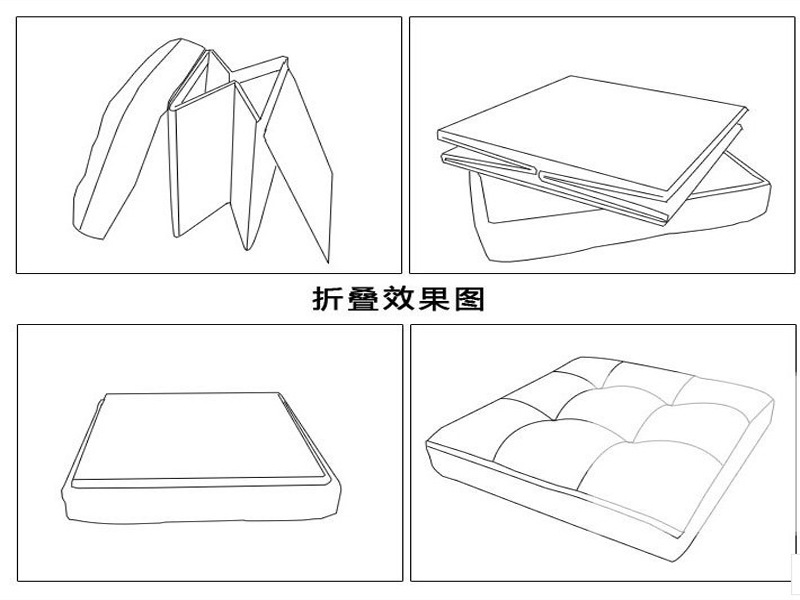 折叠效果图