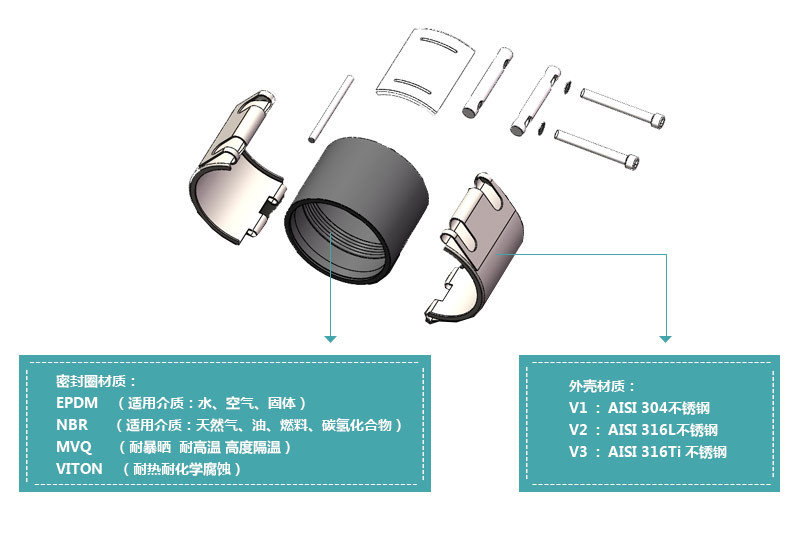 密封圈材质：
EPDM （适用介质：水、空气、固体）
NBR （适用介质：天然气、油、燃料、碳氢化合物）
MVQ （耐暴晒 耐高温 高度隔温）
VITON （耐热耐化学腐蚀）

外壳材质：
V1 ： AISI 304不锈钢
V2 ： AISI 316L不锈钢
V3 ： AISI 316Ti 不锈钢