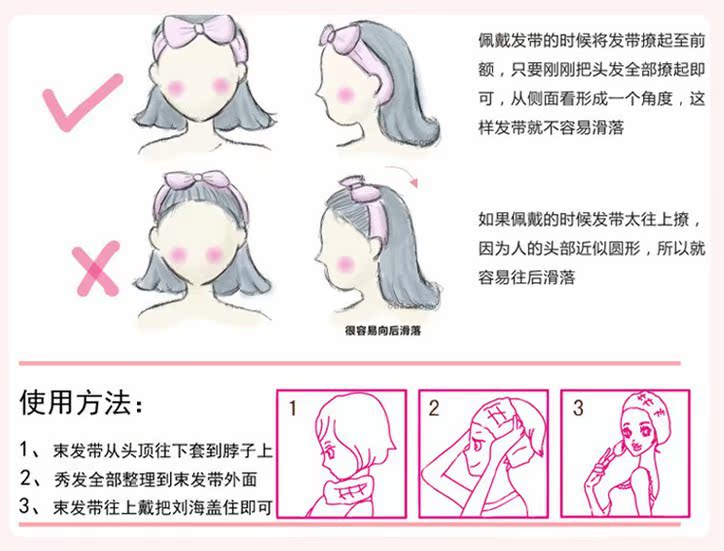 佩戴发带的时候将发带撩起至前额，只要刚刚把头发全部撩起即可，从侧面看形成一个角度，这样发带就不容易滑落

如果佩戴的时候发带太往上撩，因为人的头部近似圆形，所以就容易往后滑落

很容易向后滑落

使用方法：

1、束发带从头顶往下套到脖子上
2、秀发全部整理到束发带外面
3、束发带往上戴把刘海盖住即可

1

2

3