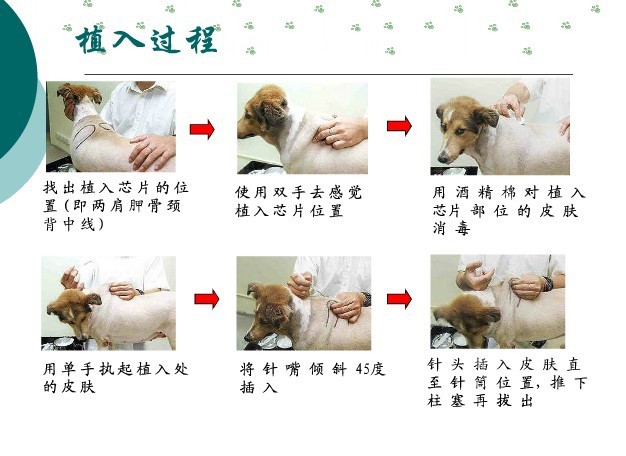 植入过程

找出植入芯片的位置（即两肩胛骨颈背中线）

使用双手去感觉植入芯片位置

用酒精棉对植入芯片部位的皮肤消毒

用单手执起植入处的皮肤

将针嘴倾斜45度插入

针头插入皮肤直至针筒位置，推下柱塞再拔出