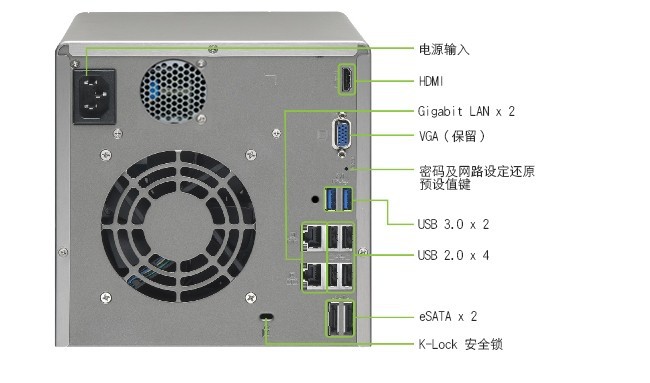 电源输入

HDMI

Gigabit LAN x 2

VGA（保留）

密码及网路设定还原预设值键

USB 3.0 x 2

USB 2.0 x 4

eSATA x 2

K-Lock 安全锁