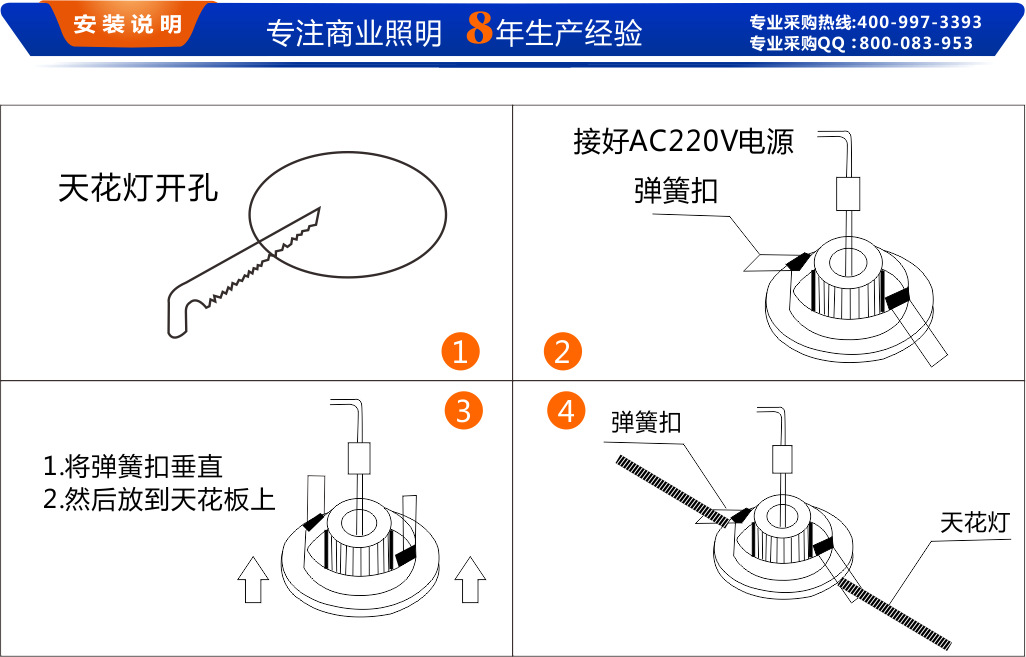 安装说明

专注商业照明 8年生产经验

专业采购热线:400-997-3393
专业采购QQ :800-083-953

天花灯开孔

1

接好AC220V电源

弹簧扣

2

3

1.将弹簧扣垂直
2.然后放到天花板上

4

弹簧扣

天花灯