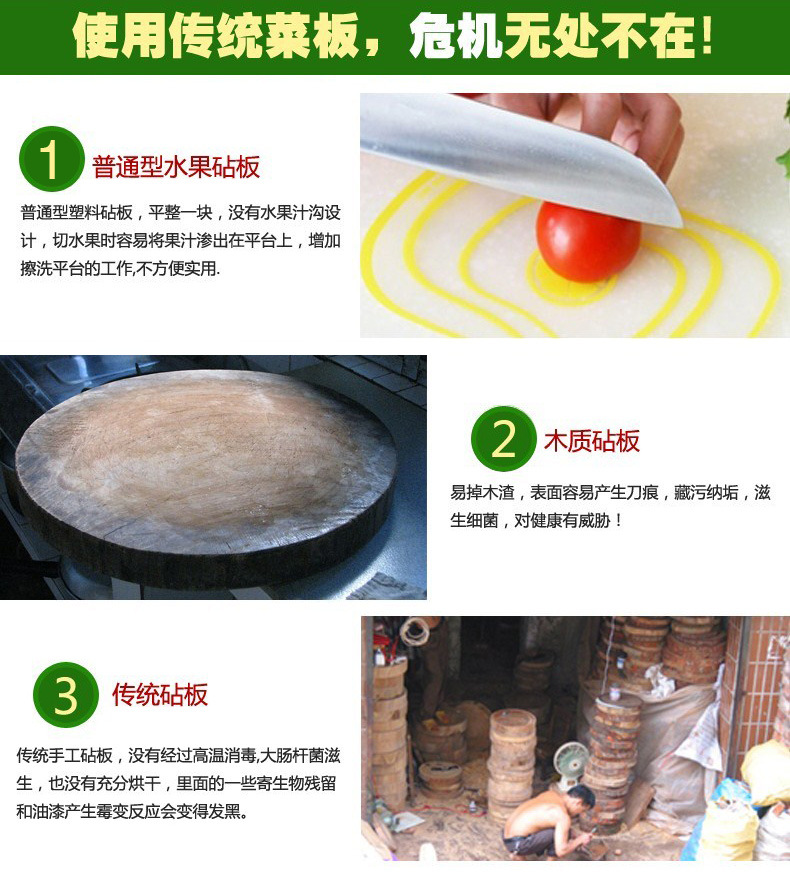 使用传统菜板，危机无处不在！

1 普通型水果砧板

普通型塑料砧板，平整一块，没有水果汁沟设计，切水果时容易将果汁渗出在平台上，增加擦洗平台的工作,不方便实用.

2 木质砧板

易掉木渣，表面容易产生刀痕，藏污纳垢，滋生细菌，对健康有威胁！

3 传统砧板

传统手工砧板，没有经过高温消毒,大肠杆菌滋生，也没有充分烘干，里面的一些寄生物残留和油漆产生霉变反应会变得发黑。