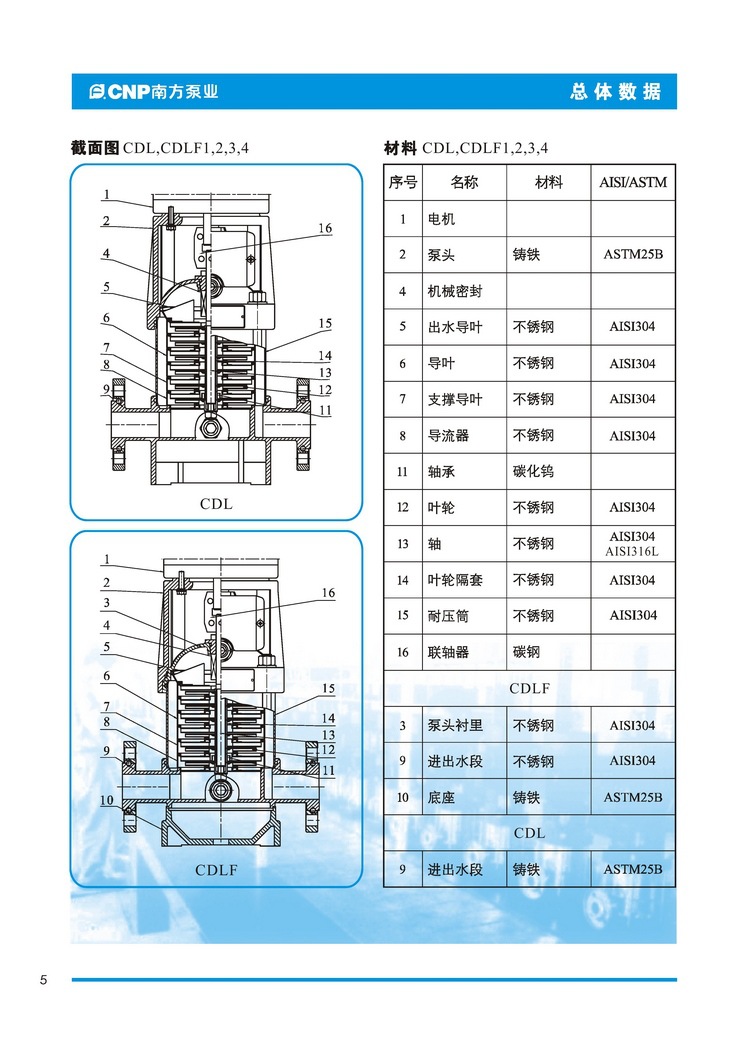 CNP南方泵业

总体数据

截面图 CDL,CDLF1,2,3,4

1
2
4
5
6
7
8
9
16
15
14
13
12
11

CDL

1
2
3
4
5
6
7
8
9
10
16
15
14
13
12
11

CDLF

材料 CDL,CDLF1,2,3,4

| 序号 | 名称 | 材料 | AISI/ASTM |
|---|---|---|---|
| 1 | 电机 | | |
| 2 | 泵头 | 铸铁 | ASTM25B |
| 4 | 机械密封 | | |
| 5 | 出水导叶 | 不锈钢 | AISI304 |
| 6 | 导叶 | 不锈钢 | AISI304 |
| 7 | 支撑导叶 | 不锈钢 | AISI304 |
| 8 | 导流器 | 不锈钢 | AISI304 |
| 11 | 轴承 | 碳化钨 | |
| 12 | 叶轮 | 不锈钢 | AISI304 |
| 13 | 轴 | 不锈钢 | AISI304 AISI316L |
| 14 | 叶轮隔套 | 不锈钢 | AISI304 |
| 15 | 耐压筒 | 不锈钢 | AISI304 |
| 16 | 联轴器 | 碳钢 | |
| CDLF | | | |
| 3 | 泵头衬里 | 不锈钢 | AISI304 |
| 9 | 进出水段 | 不锈钢 | AISI304 |
| 10 | 底座 | 铸铁 | ASTM25B |
| CDL | | | |
| 9 | 进出水段 | 铸铁 | ASTM25B |

5