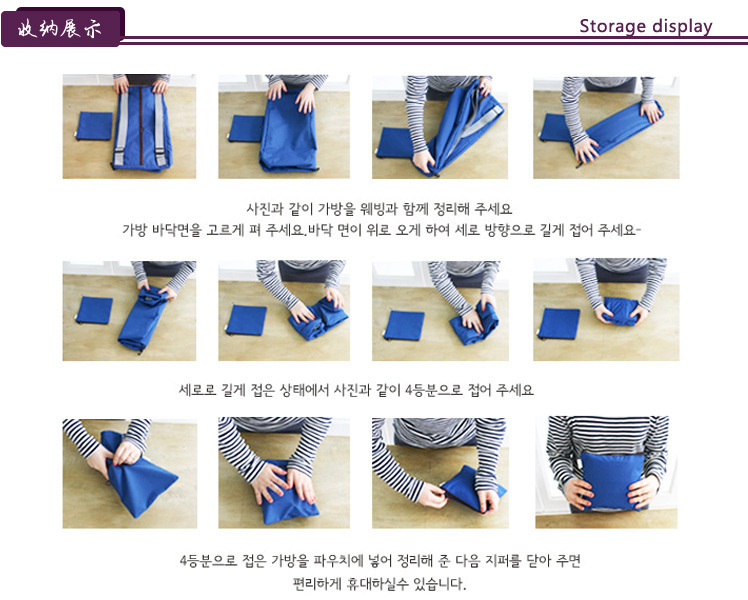 收纳展示

Storage display

사진과 같이 가방을 웨빙과 함께 정리해 주세요
가방 바닥면을 고르게 펴 주세요.바닥 면이 위로 오게 하여 세로 방향으로 길게 접어 주세요-

세로로 길게 접은 상태에서 사진과 같이 4등분으로 접어 주세요

4등분으로 접은 가방을 파우치에 넣어 정리해 준 다음 지퍼를 닫아 주면
편리하게 휴대하실수 있습니다.