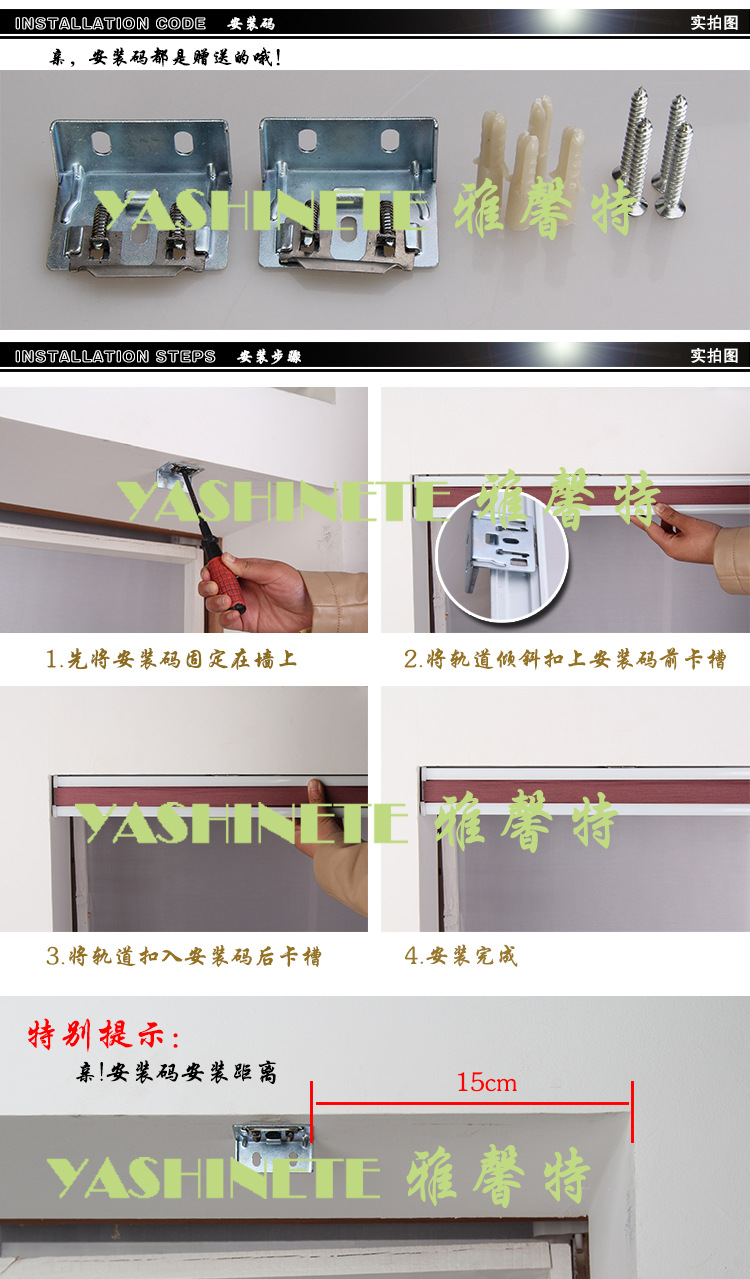 INSTALLATION CODE 安装码

实拍图

亲，安装码都是赠送的哦！

YASHINETE 雅馨特

INSTALLATION STEPS 安装步骤

实拍图

YASHINETE 雅馨特

1.先将安装码固定在墙上

2.将轨道倾斜扣上安装码前卡槽

YASHINETE 雅馨特

3.将轨道扣入安装码后卡槽

4.安装完成

特别提示：

亲!安装码安装距离

15cm

YASHINETE 雅馨特