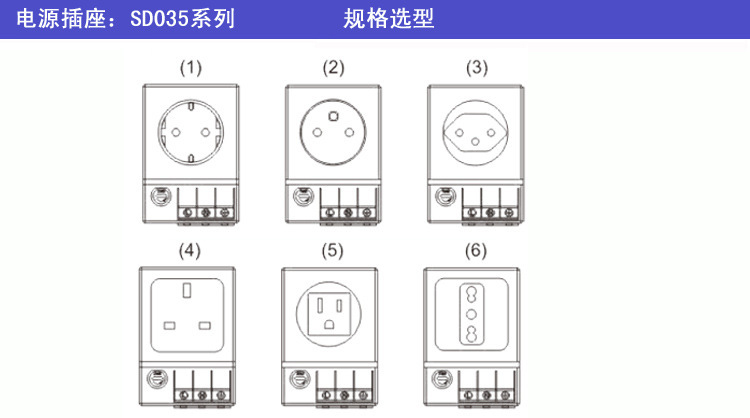 电源插座：SD035系列 规格选型

(1) (2) (3)

(4) (5) (6)