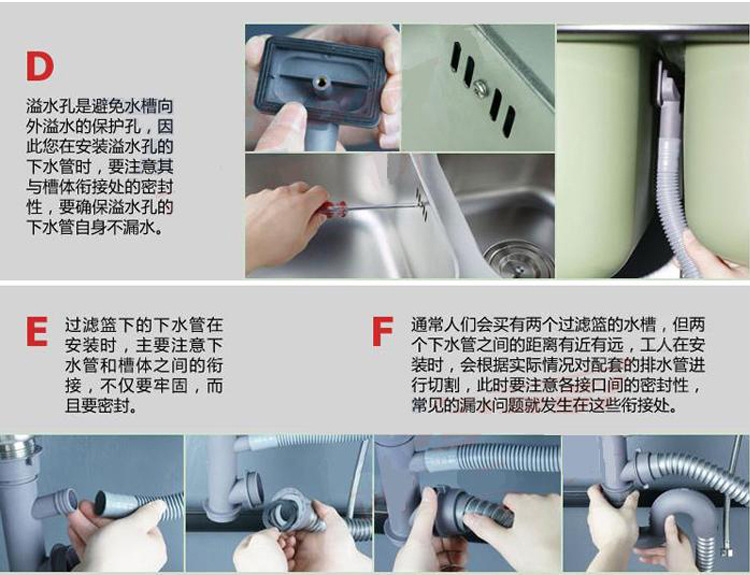 D

溢水孔是避免水槽向外溢水的保护孔，因此您在安装溢水孔的下水管时，要注意其与槽体衔接处的密封性，要确保溢水孔的下水管自身不漏水。

E

过滤篮下的下水管在安装时，主要注意下水管和槽体之间的衔接，不仅要牢固，而且要密封。

F

通常人们会买有两个过滤篮的水槽，但两个下水管之间的距离有近有远，工人在安装时，会根据实际情况对配套的排水管进行切割，此时要注意各接口间的密封性，常见的漏水问题就发生在这些衔接处。