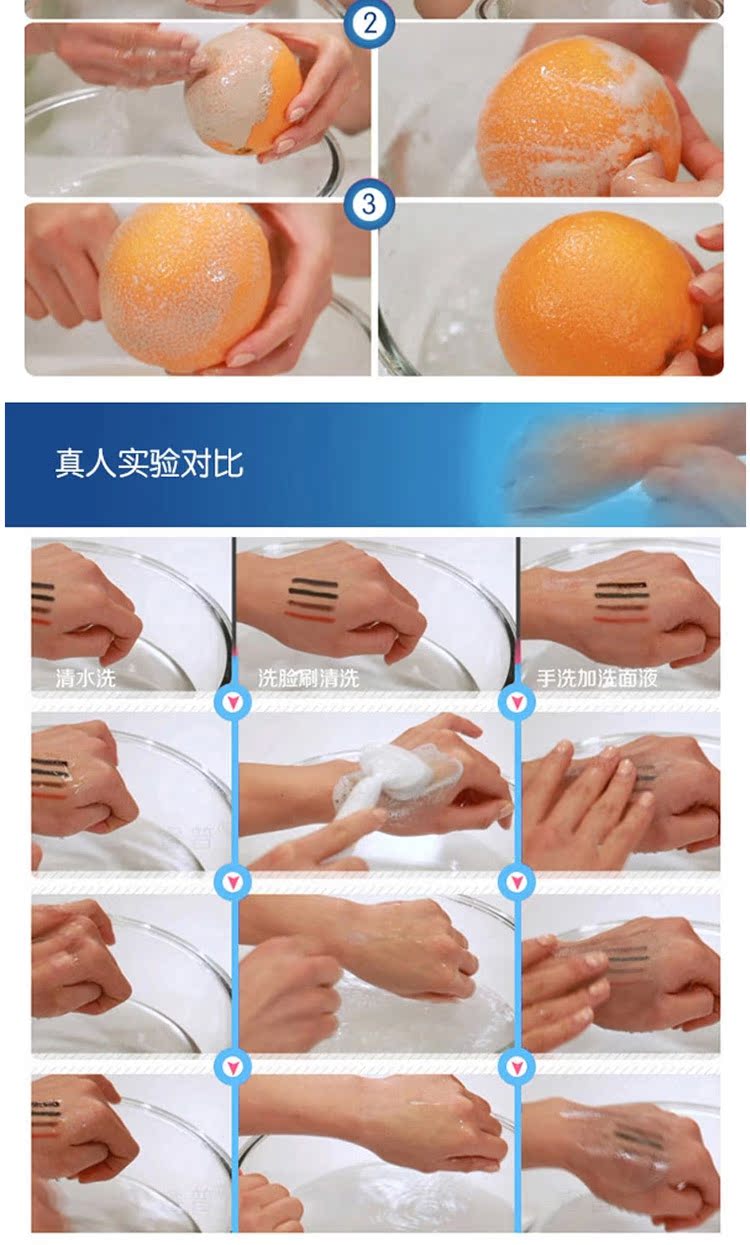 2

3

真人实验对比

清水洗

洗脸刷清洗

手洗加洗面液