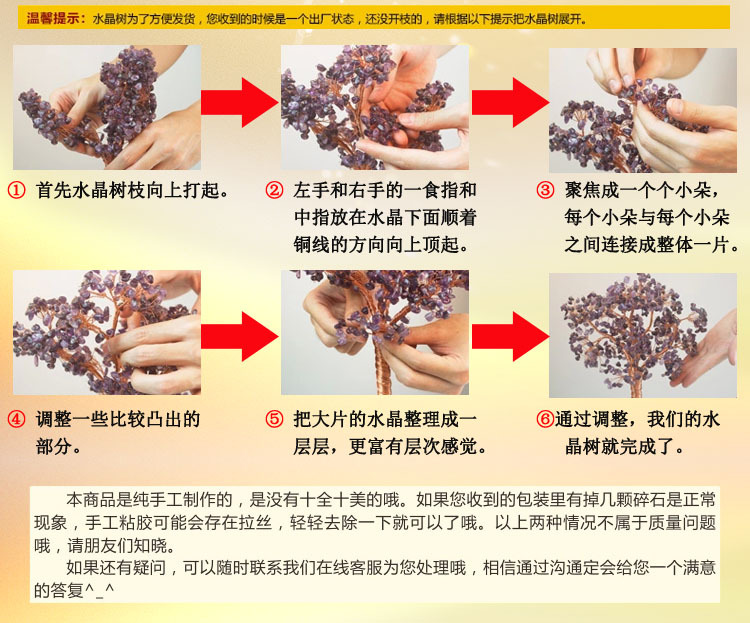 温馨提示：水晶树为了方便发货，您收到的时候是一个出厂状态，还没开枝的，请根据以下提示把水晶树展开。

① 首先水晶树枝向上打起。

② 左手和右手的一食指和中指放在水晶下面顺着铜线的方向向上顶起。

③ 聚焦成一个个小朵，每个小朵与每个小朵之间连接成整体一片。

④ 调整一些比较凸出的部分。

⑤ 把大片的水晶整理成一层层，更富有层次感觉。

⑥通过调整，我们的水晶树就完成了。

本商品是纯手工制作的，是没有十全十美的哦。如果您收到的包装里有掉几颗碎石是正常现象，手工粘胶可能会存在拉丝，轻轻去除一下就可以了哦。以上两种情况不属于质量问题哦，请朋友们知晓。

如果还有疑问，可以随时联系我们在线客服为您处理哦，相信通过沟通定会给您一个满意的答复^_^