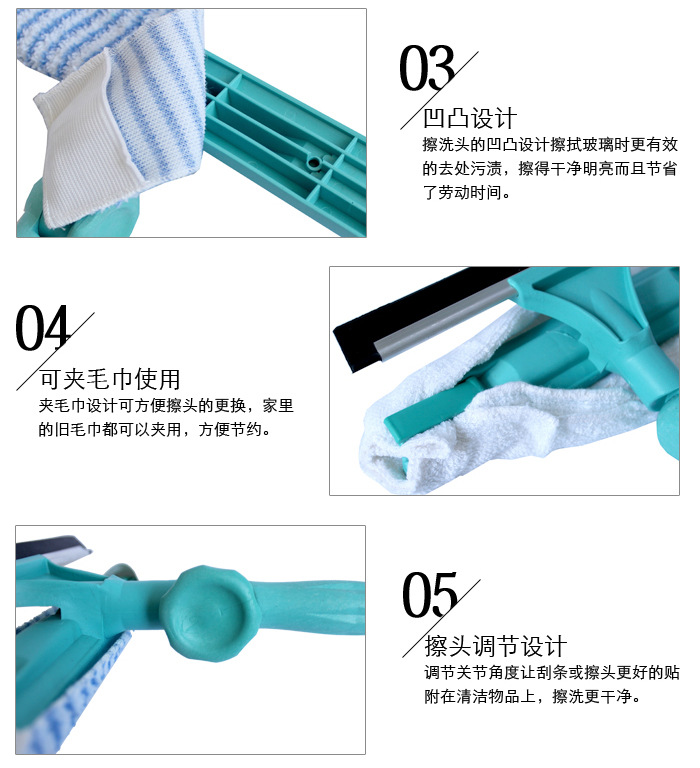 03
凹凸设计
擦洗头的凹凸设计擦拭玻璃时更有效的去处污渍，擦得干净明亮而且节省了劳动时间。

04
可夹毛巾使用
夹毛巾设计可方便擦头的更换，家里的旧毛巾都可以夹用，方便节约。

05
擦头调节设计
调节关节角度让刮条或擦头更好的贴附在清洁物品上，擦洗更干净。