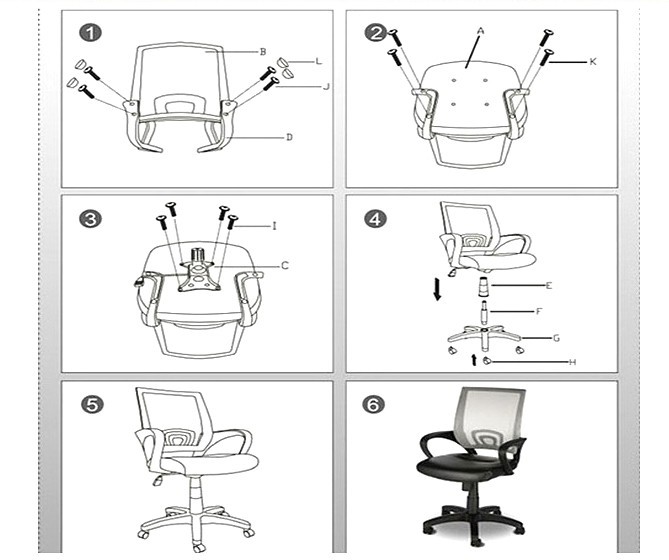 1
B
L
J
D

2
A
K

3
I
C

4
E
F
G
H

5

6