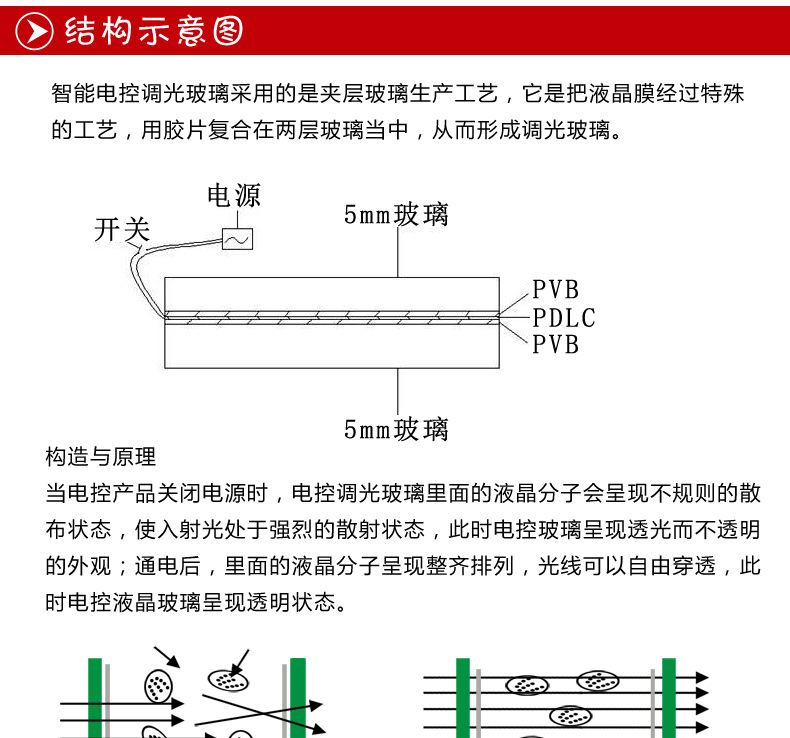 结构示意图

智能电控调光玻璃采用的是夹层玻璃生产工艺，它是把液晶膜经过特殊的工艺，用胶片复合在两层玻璃当中，从而形成调光玻璃。

电源
开关
5mm玻璃
PVB
PDLC
PVB
5mm玻璃

构造与原理
当电控产品关闭电源时，电控调光玻璃里面的液晶分子会呈现不规则的散布状态，使入射光处于强烈的散射状态，此时电控玻璃呈现透光而不透明的外观；通电后，里面的液晶分子呈现整齐排列，光线可以自由穿透，此时电控液晶玻璃呈现透明状态。