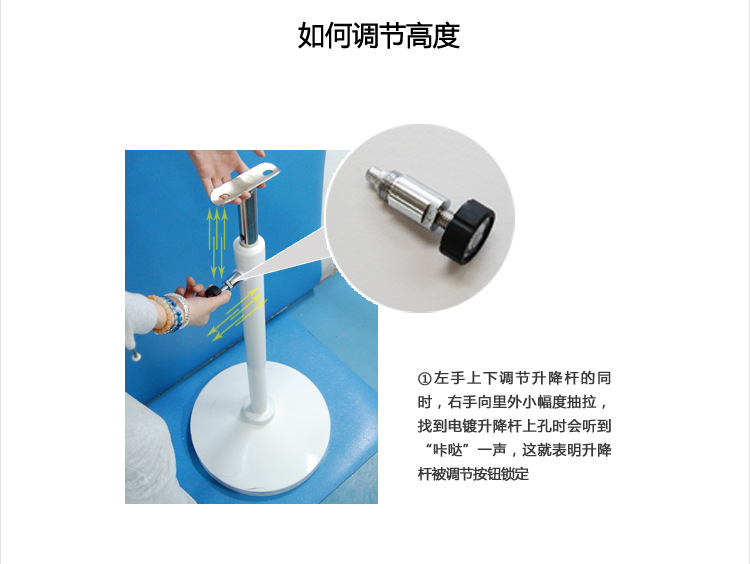 如何调节高度

①左手上下调节升降杆的同时，右手向里外小幅度抽拉，找到电镀升降杆上孔时会听到“咔哒”一声，这就表明升降杆被调节按钮锁定