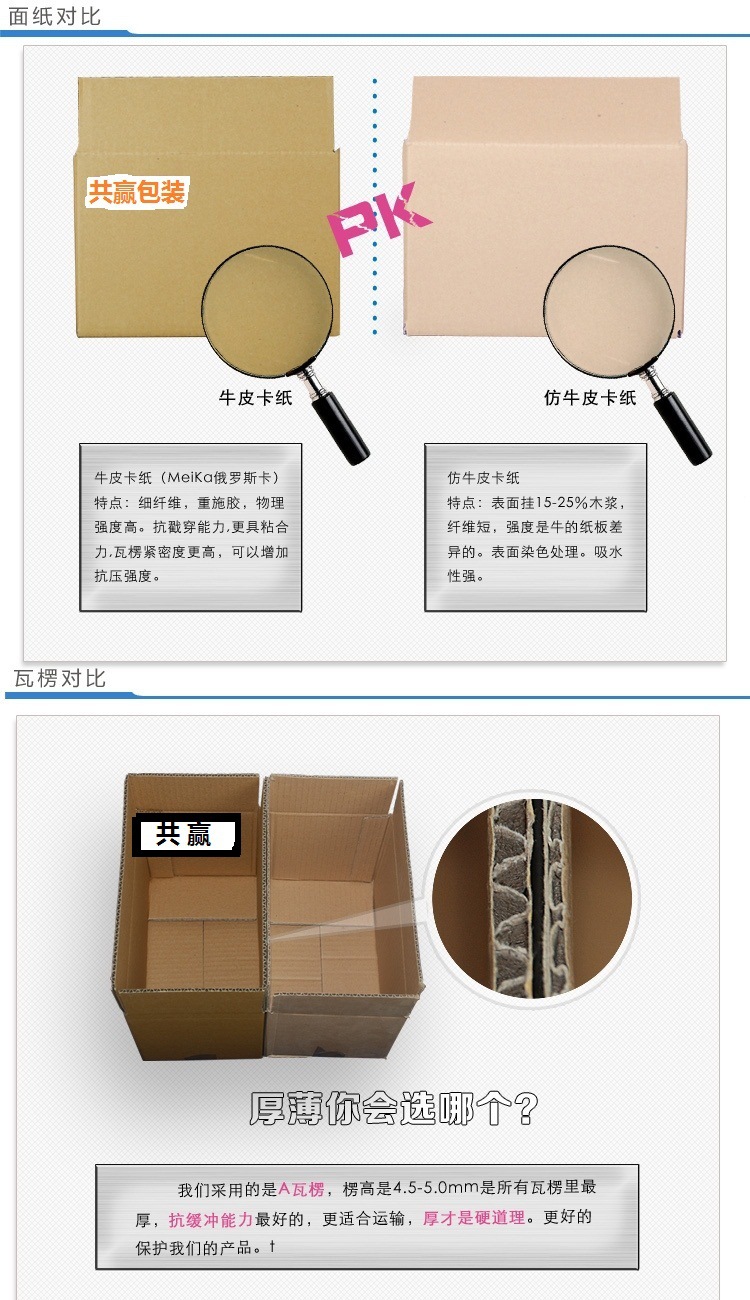 面纸对比

共赢包装

PK

牛皮卡纸

仿牛皮卡纸

牛皮卡纸（MeiKa俄罗斯卡）
特点：细纤维，重施胶，物理强度高。抗戳穿能力,更具粘合力,瓦楞紧密度更高，可以增加抗压强度。

仿牛皮卡纸
特点：表面挂15-25%木浆，纤维短，强度是牛的纸板差异的。表面染色处理。吸水性强。

瓦楞对比

共赢

厚薄你会选哪个?

我们采用的是A瓦楞，楞高是4.5-5.0mm是所有瓦楞里最厚，抗缓冲能力最好的，更适合运输，厚才是硬道理。更好的保护我们的产品。†