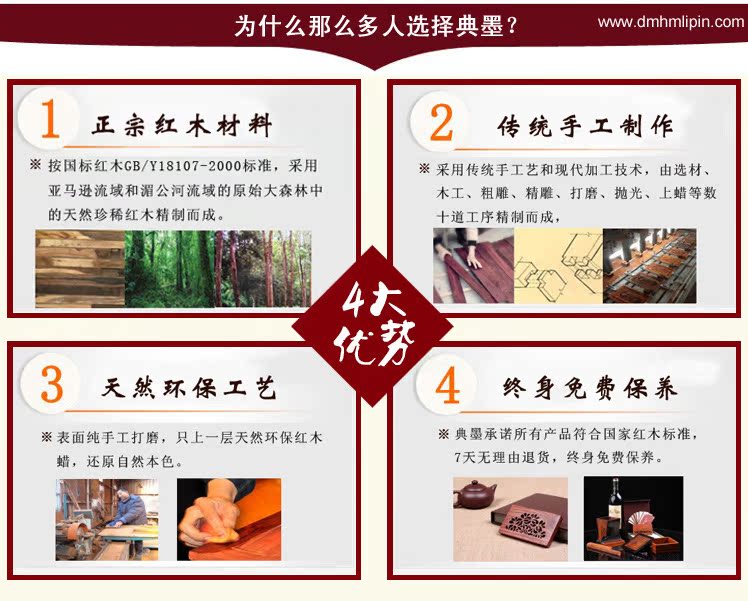 为什么那么多人选择典墨？ www.dmhmlipin.com

1 正宗红木材料

※ 按国标红木GB/Y18107-2000标准，采用亚马逊流域和湄公河流域的原始大森林中的天然珍稀红木精制而成。

2 传统手工制作

※ 采用传统手工艺和现代加工技术，由选材、木工、粗雕、精雕、打磨、抛光、上蜡等数十道工序精制而成，

4大优势

3 天然环保工艺

※ 表面纯手工打磨，只上一层天然环保红木蜡，还原自然本色。

4 终身免费保养

※ 典墨承诺所有产品符合国家红木标准，7天无理由退货，终身免费保养。