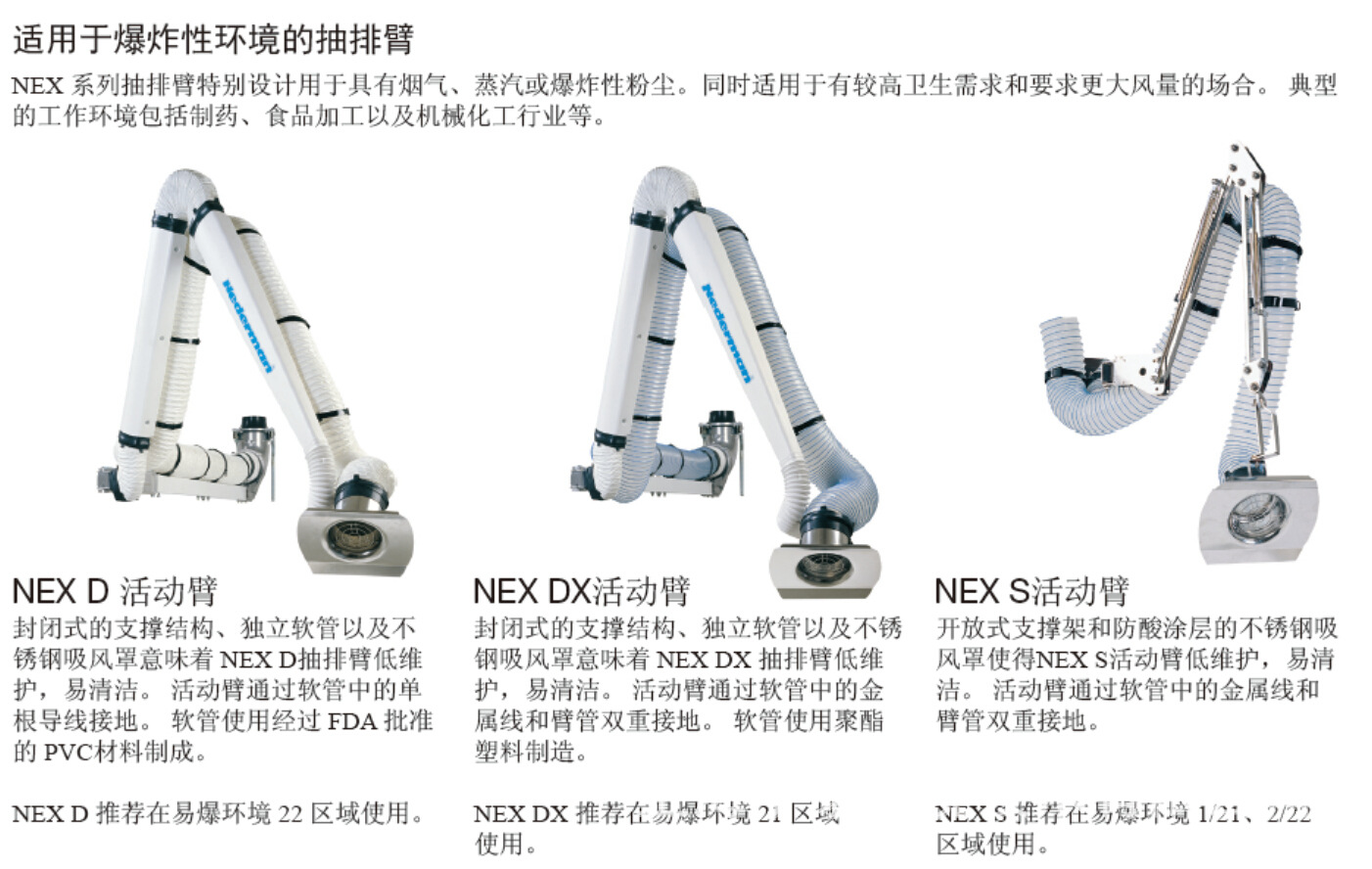 适用于爆炸性环境的抽排臂

NEX 系列抽排臂特别设计用于具有烟气、蒸汽或爆炸性粉尘。同时适用于有较高卫生需求和要求更大风量的场合。 典型的工作环境包括制药、食品加工以及机械化工行业等。

Nederman

Nederman

NEX D 活动臂

封闭式的支撑结构、独立软管以及不锈钢吸风罩意味着 NEX D抽排臂低维护，易清洁。 活动臂通过软管中的单根导线接地。 软管使用经过 FDA 批准的 PVC材料制成。

NEX D 推荐在易爆环境 22 区域使用。

NEX DX活动臂

封闭式的支撑结构、独立软管以及不锈钢吸风罩意味着 NEX DX 抽排臂低维护，易清洁。 活动臂通过软管中的金属线和臂管双重接地。 软管使用聚酯塑料制造。

NEX DX 推荐在易爆环境 21 区域使用。

NEX S活动臂

开放式支撑架和防酸涂层的不锈钢吸风罩使得NEX S活动臂低维护，易清洁。 活动臂通过软管中的金属线和臂管双重接地。

NEX S 推荐在易爆环境 1/21、2/22 区域使用。