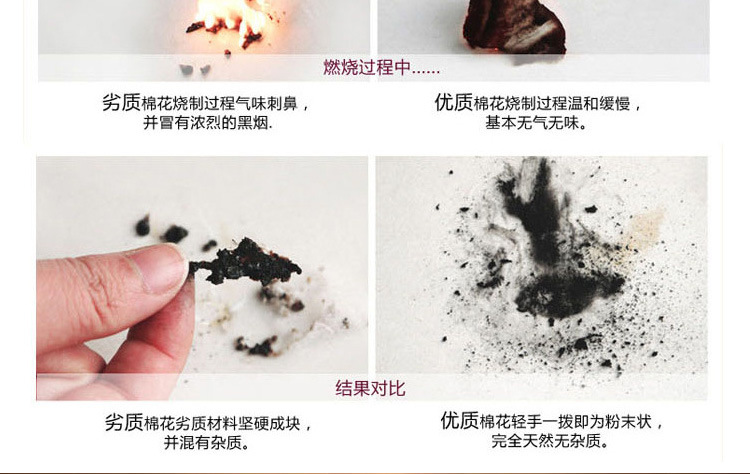 燃烧过程中......

劣质棉花烧制过程气味刺鼻，并冒有浓烈的黑烟.

优质棉花烧制过程温和缓慢，基本无气无味。

结果对比

劣质棉花劣质材料坚硬成块，并混有杂质。

优质棉花轻手一拨即为粉末状，完全天然无杂质。