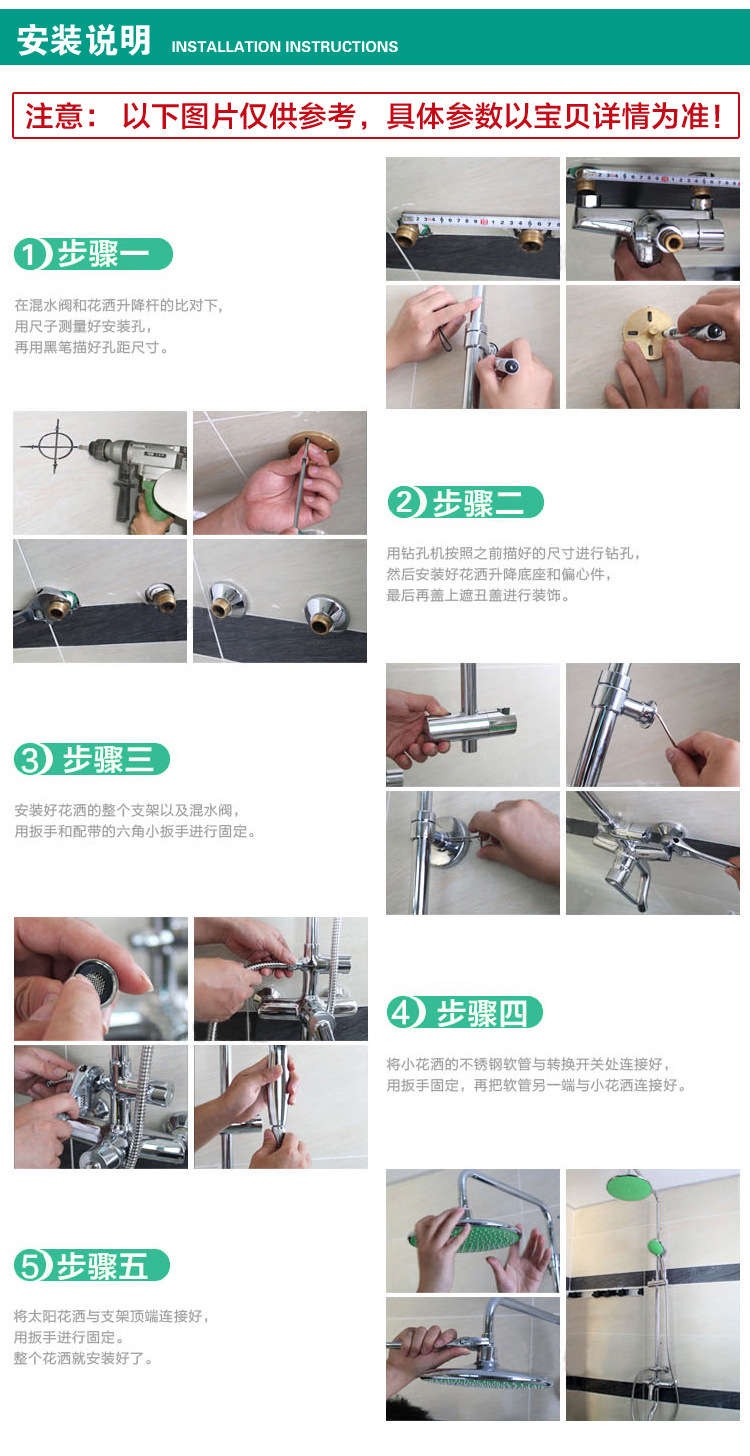 安装说明 INSTALLATION INSTRUCTIONS

注意：以下图片仅供参考，具体参数以宝贝详情为准！

1 步骤一

在混水阀和花洒升降杆的比对下，
用尺子测量好安装孔，
再用黑笔描好孔距尺寸。

2 步骤二

用钻孔机按照之前描好的尺寸进行钻孔，
然后安装好花洒升降底座和偏心件，
最后再盖上遮丑盖进行装饰。

3 步骤三

安装好花洒的整个支架以及混水阀，
用扳手和配带的六角小扳手进行固定。

4 步骤四

将小花洒的不锈钢软管与转换开关处连接好，
用扳手固定，再把软管另一端与小花洒连接好。

5 步骤五

将太阳花洒与支架顶端连接好，
用扳手进行固定。
整个花洒就安装好了。