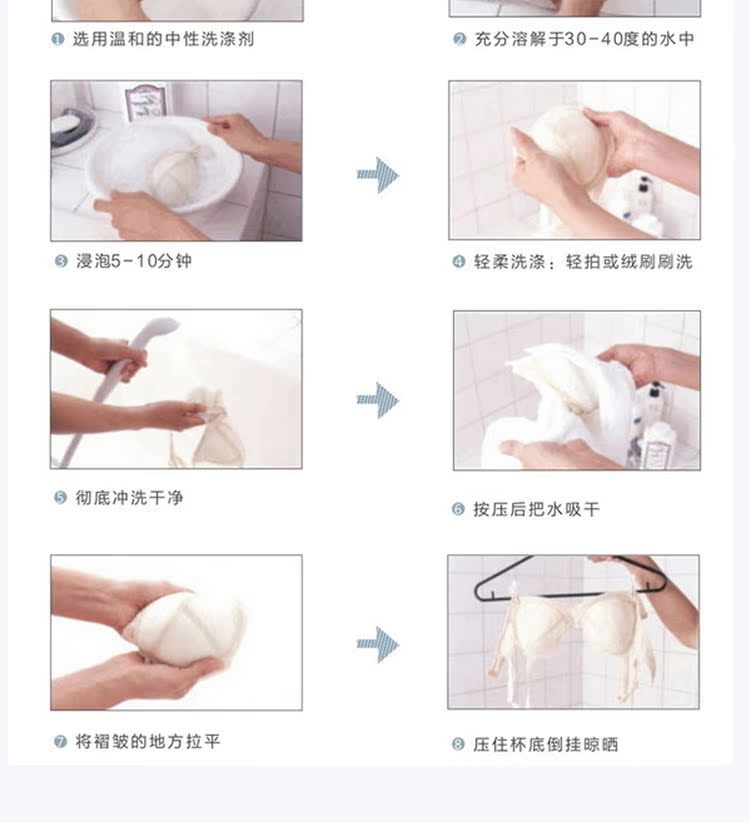 ❶ 选用温和的中性洗涤剂

❷ 充分溶解于30-40度的水中

❸ 浸泡5-10分钟

❹ 轻柔洗涤：轻拍或绒刷刷洗

❺ 彻底冲洗干净

❻ 按压后把水吸干

❼ 将褶皱的地方拉平

❽ 压住杯底倒挂晾晒